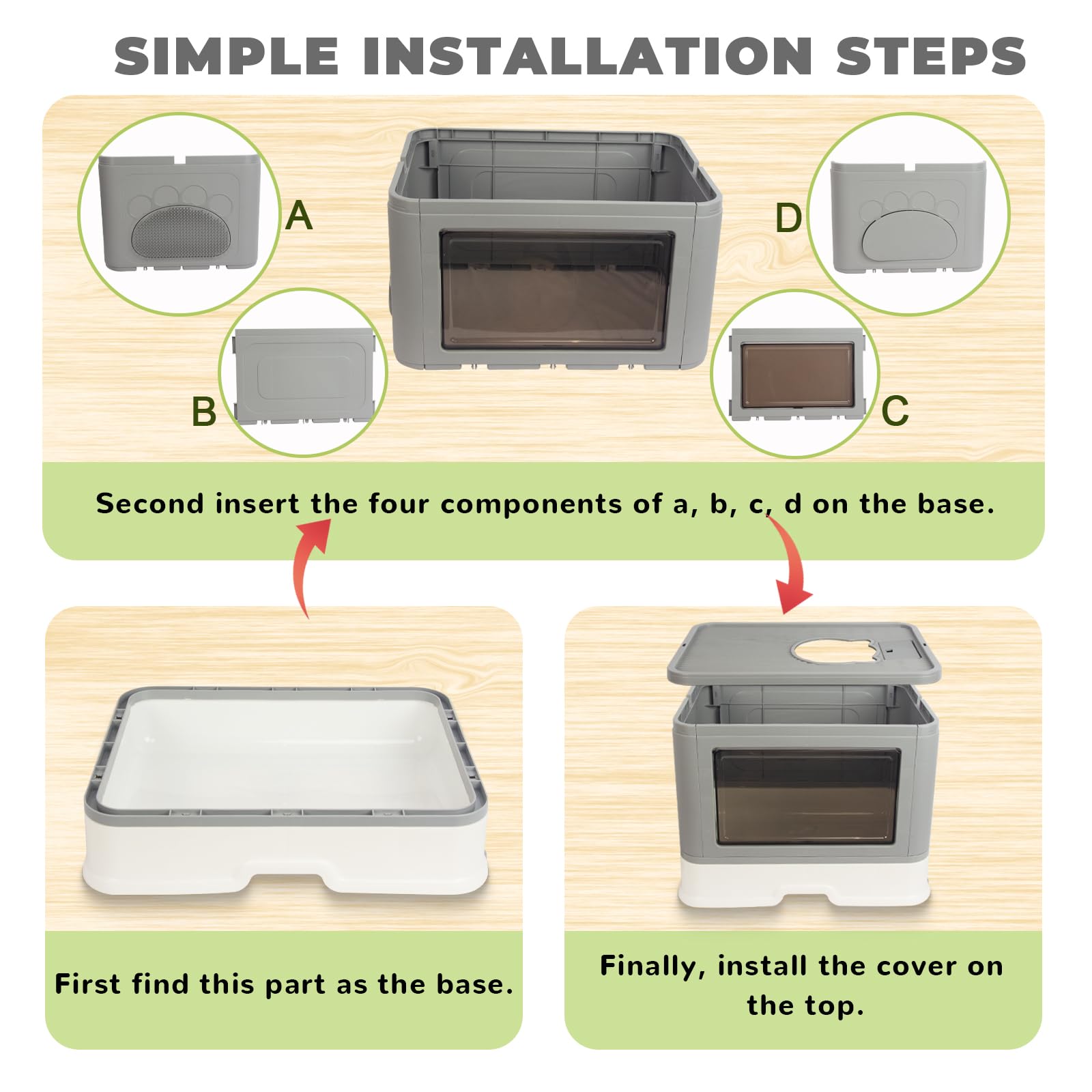 SIMPLE INSTALLATION STEPS

A

D

B

C

Second insert the four components of a, b, c, d on the base.

First find this part as the base.

Finally, install the cover on the top.