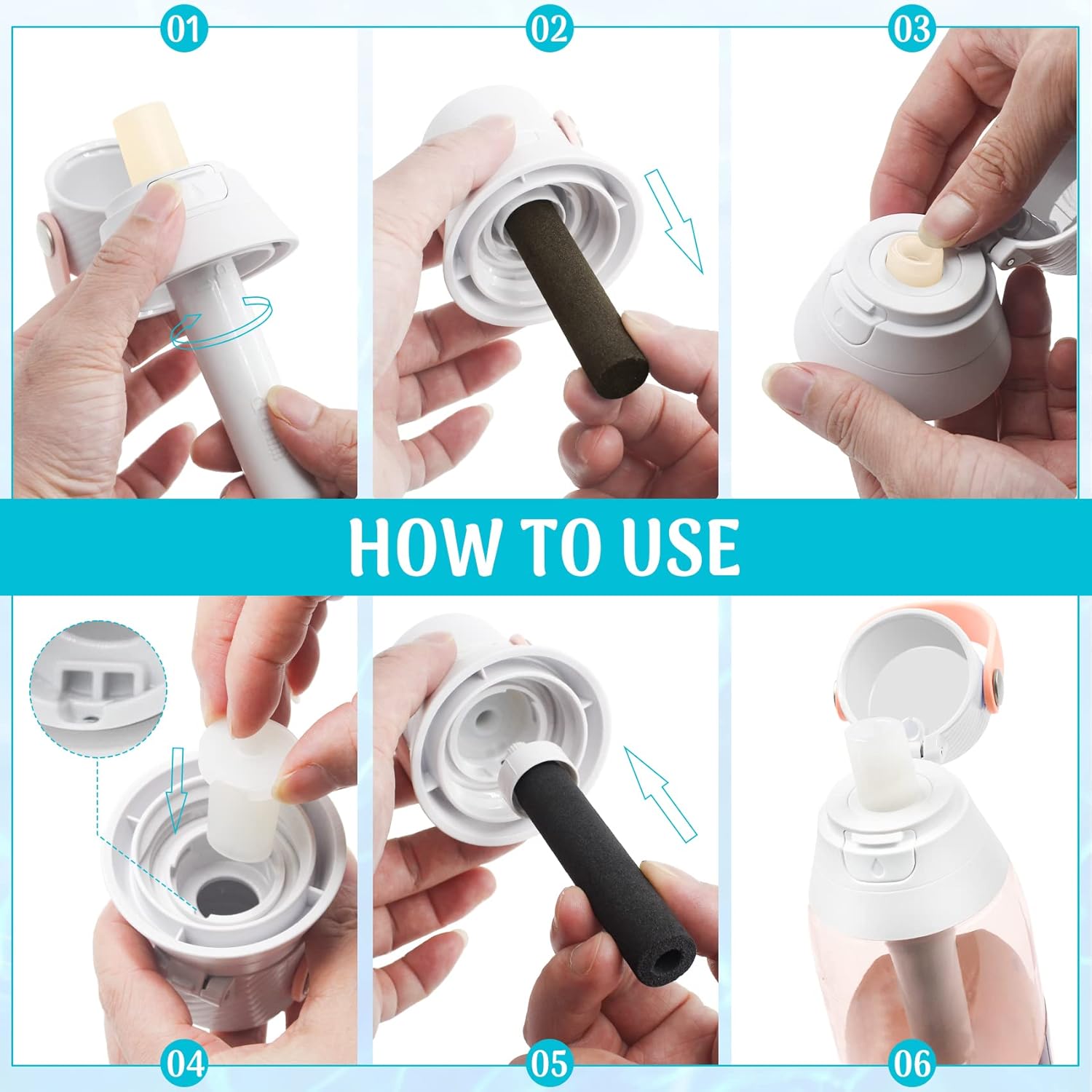 01

02

03

HOW TO USE

04

05

06