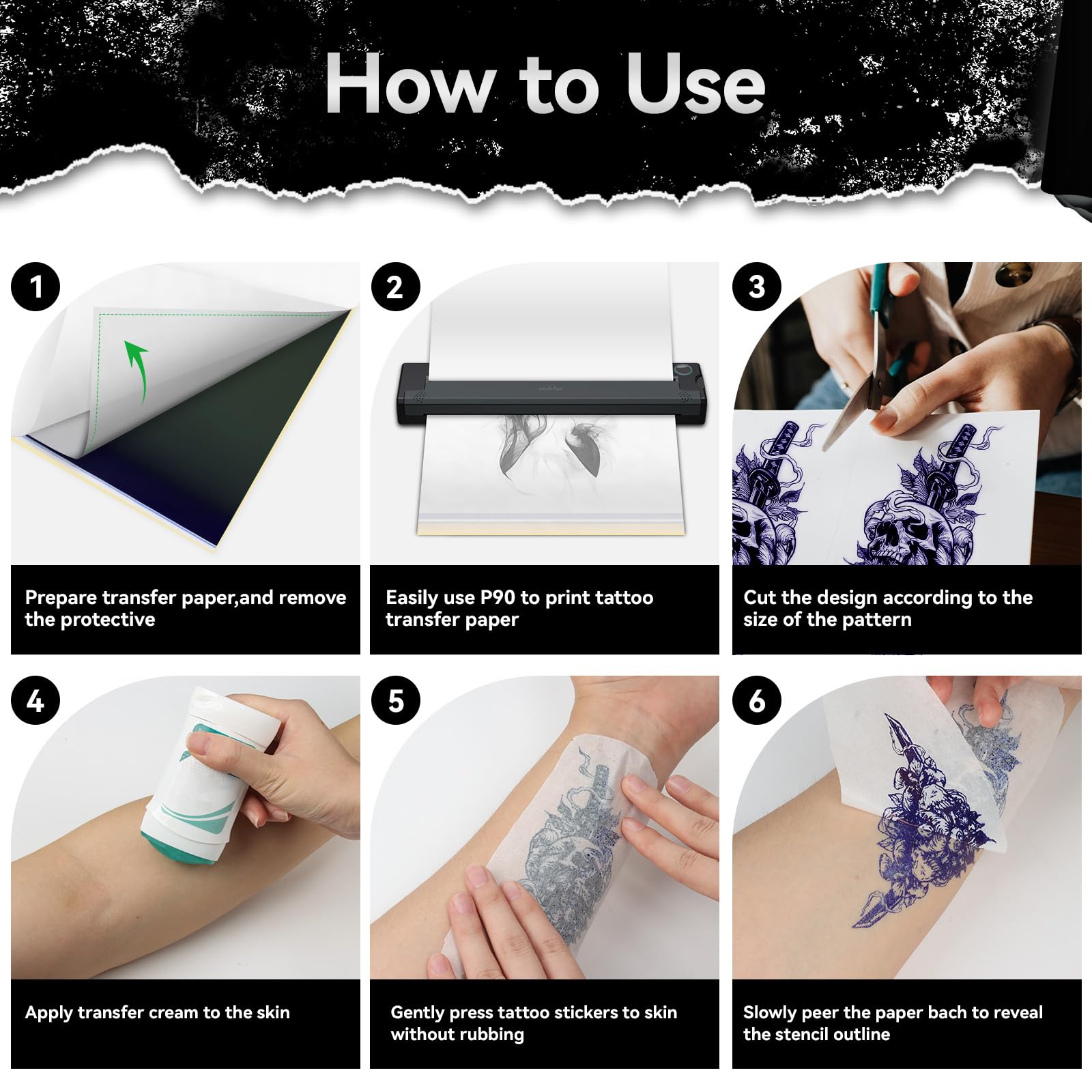 How to Use

1

Prepare transfer paper,and remove the protective

2

Easily use P90 to print tattoo transfer paper

3

Cut the design according to the size of the pattern

4

Apply transfer cream to the skin

5

Gently press tattoo stickers to skin without rubbing

6

Slowly peer the paper bach to reveal the stencil outline