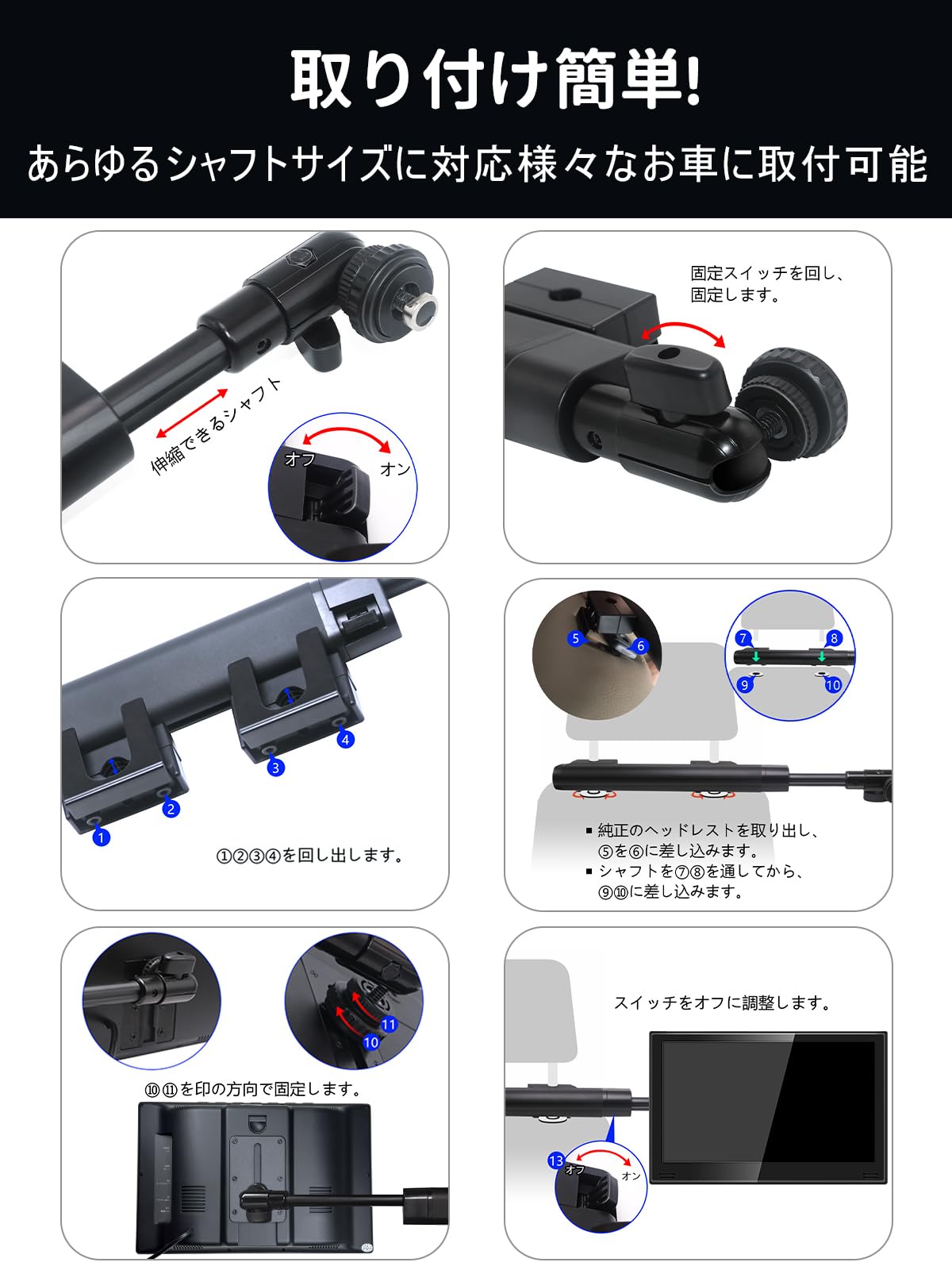 取り付け簡単!

あらゆるシャフトサイズに対応様々なお車に取付可能

伸縮できるシャフト

オフ

オン

固定スイッチを回し、固定します。

1

2

3

4

①②③④を回し出します。

5

6

7

8

9

10

▪ 純正のヘッドレストを取り出し、⑤を⑥に差し込みます。
▪ シャフトを⑦⑧を通してから、⑨⑩に差し込みます。

11

10

⑩⑪を印の方向で固定します。

スイッチをオフに調整します。

13

オフ

オン