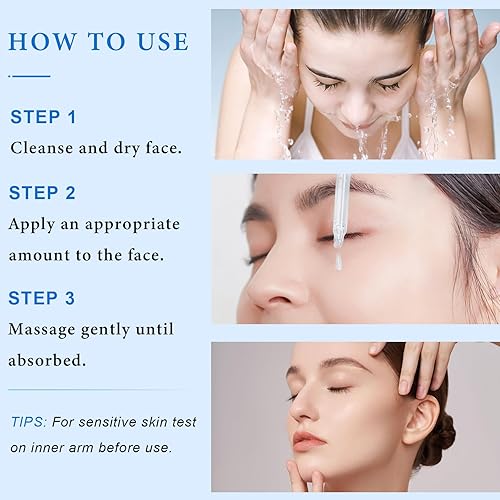 HOW TO USE

STEP 1
Cleanse and dry face.

STEP 2
Apply an appropriate amount to the face.

STEP 3
Massage gently until absorbed.

TIPS: For sensitive skin test on inner arm before use.