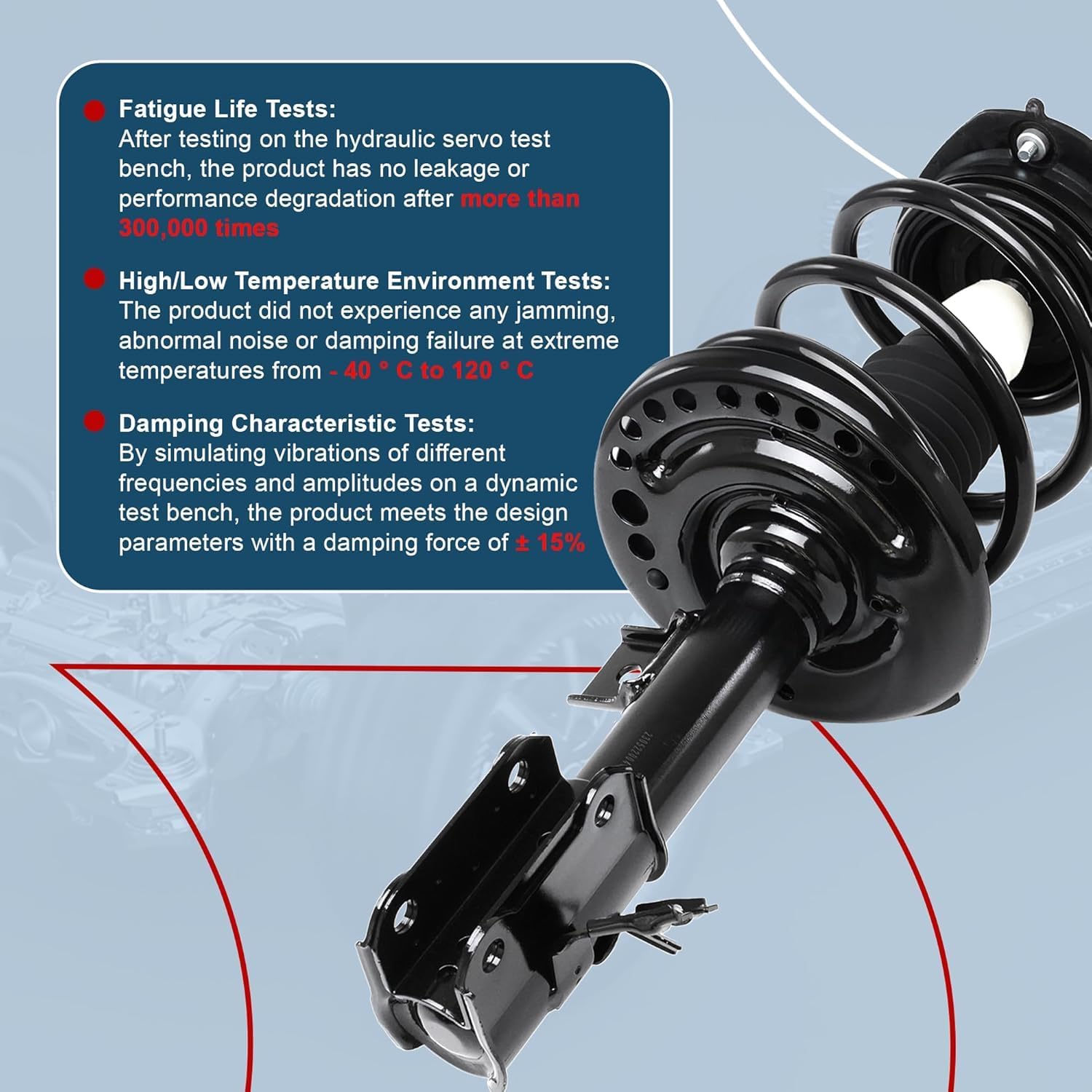 Fatigue Life Tests:
After testing on the hydraulic servo test bench, the product has no leakage or performance degradation after more than 300,000 times

High/Low Temperature Environment Tests:
The product did not experience any jamming, abnormal noise or damping failure at extreme temperatures from - 40 ° C to 120 ° C

Damping Characteristic Tests:
By simulating vibrations of different frequencies and amplitudes on a dynamic test bench, the product meets the design parameters with a damping force of ± 15%