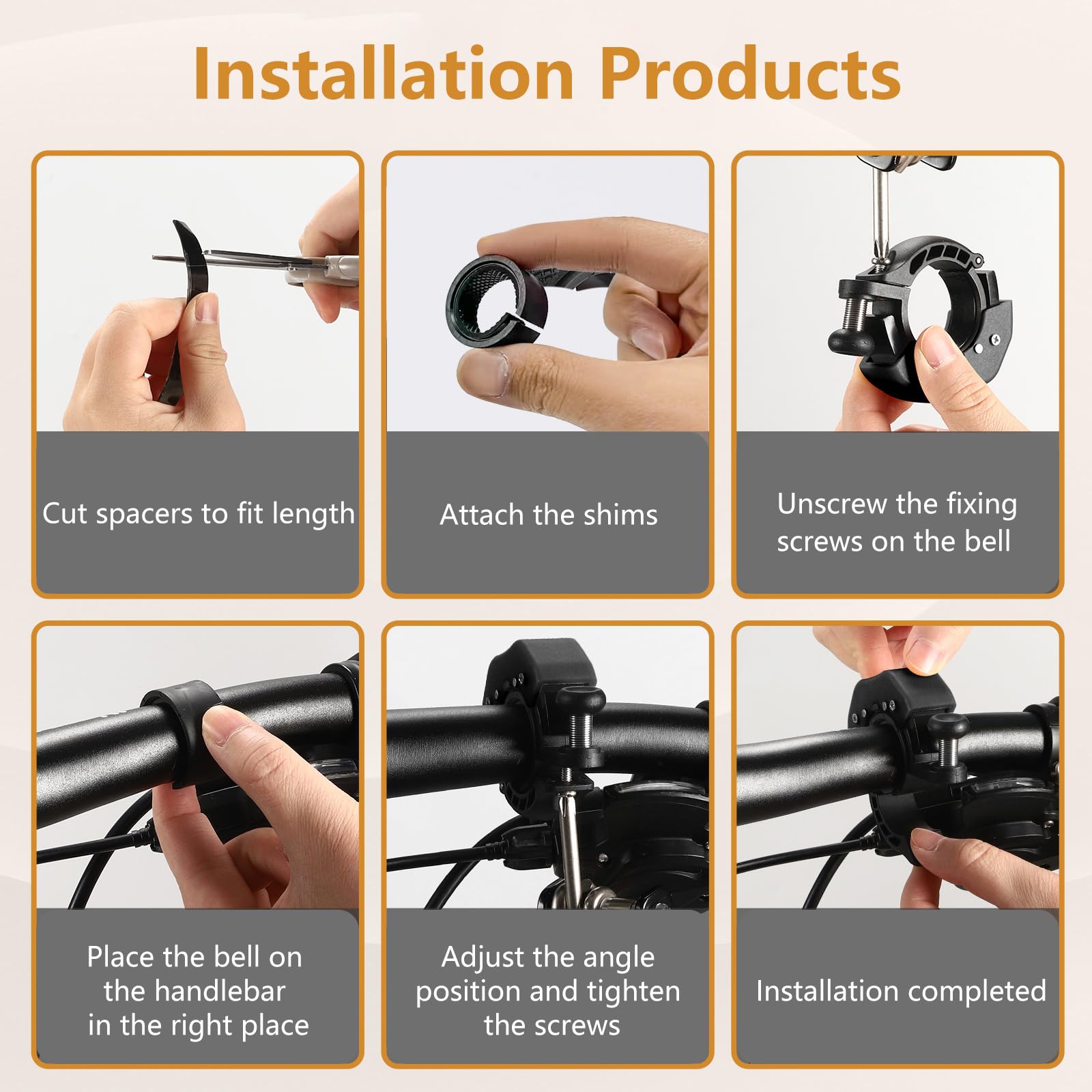 Installation Products

Cut spacers to fit length

Attach the shims

Unscrew the fixing screws on the bell

Place the bell on the handlebar in the right place

Adjust the angle position and tighten the screws

Installation completed