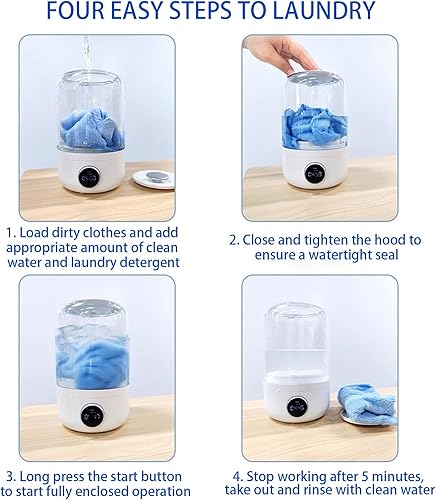 FOUR EASY STEPS TO LAUNDRY

1. Load dirty clothes and add appropriate amount of clean water and laundry detergent

2. Close and tighten the hood to ensure a watertight seal

3. Long press the start button to start fully enclosed operation

4. Stop working after 5 minutes, take out and rinse with clean water