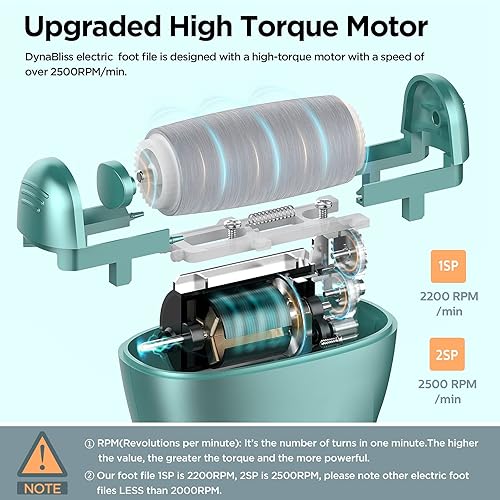 Upgraded High Torque Motor

DynaBliss electric foot file is designed with a high-torque motor with a speed of over 2500RPM/min.

1SP
2200 RPM /min

2SP
2500 RPM /min

!
NOTE

① RPM(Revolutions per minute): It's the number of turns in one minute.The higher the value, the greater the torque and the more powerful.

② Our foot file 1SP is 2200RPM, 2SP is 2500RPM, please note other electric foot files LESS than 2000RPM.