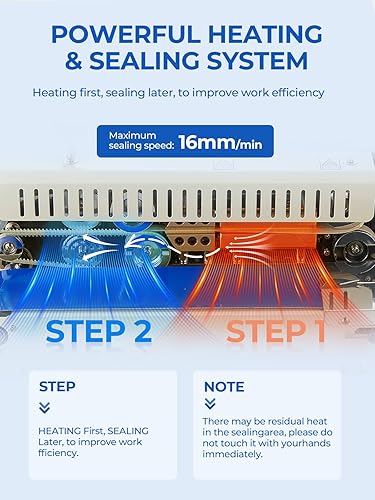 POWERFUL HEATING & SEALING SYSTEM

Heating first, sealing later, to improve work efficiency

Maximum sealing speed: 16mm/min

STEP 2

STEP 1

STEP

HEATING First, SEALING Later, to improve work fficiency.

NOTE

There may be residual heat in the sealingarea, please do not touch it with yourhands immediately.