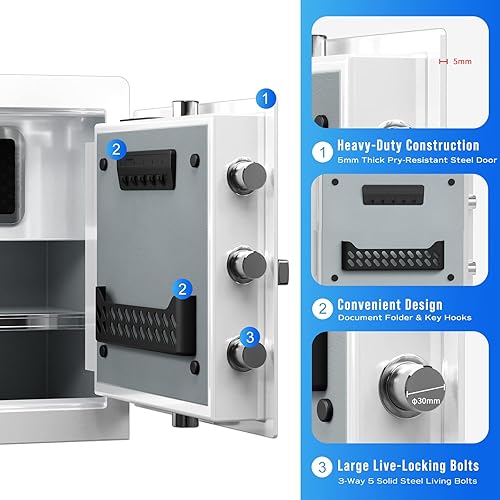 1

2

2

3

5mm

1 Heavy-Duty Construction
5mm Thick Pry-Resistant Steel Door

2 Convenient Design
Document Folder & Key Hooks

Φ30mm

3 Large Live-Locking Bolts
3-Way 5 Solid Steel Living Bolts