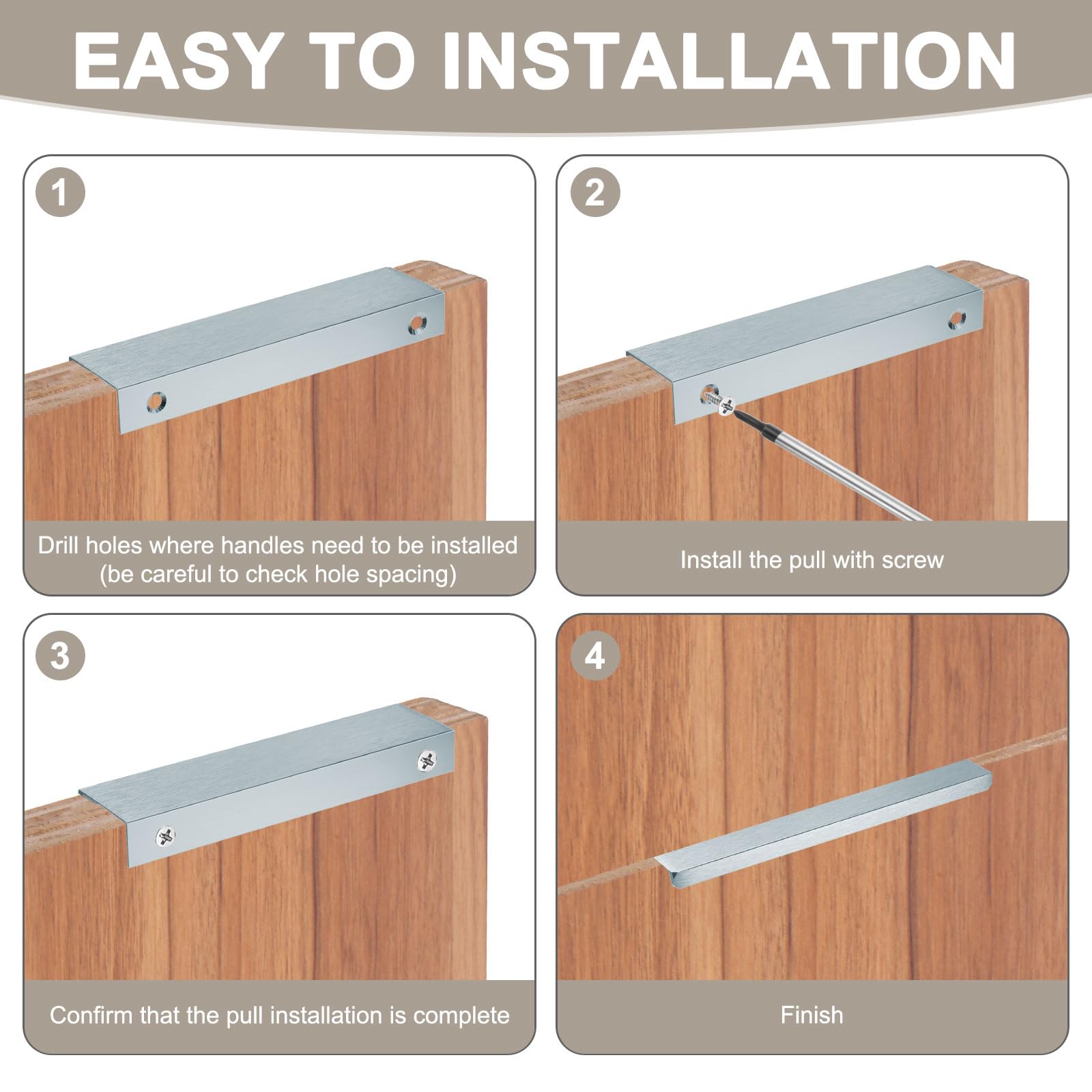 EASY TO INSTALLATION

1

Drill holes where handles need to be installed (be careful to check hole spacing)

2

Install the pull with screw

3

Confirm that the pull installation is complete

4

Finish