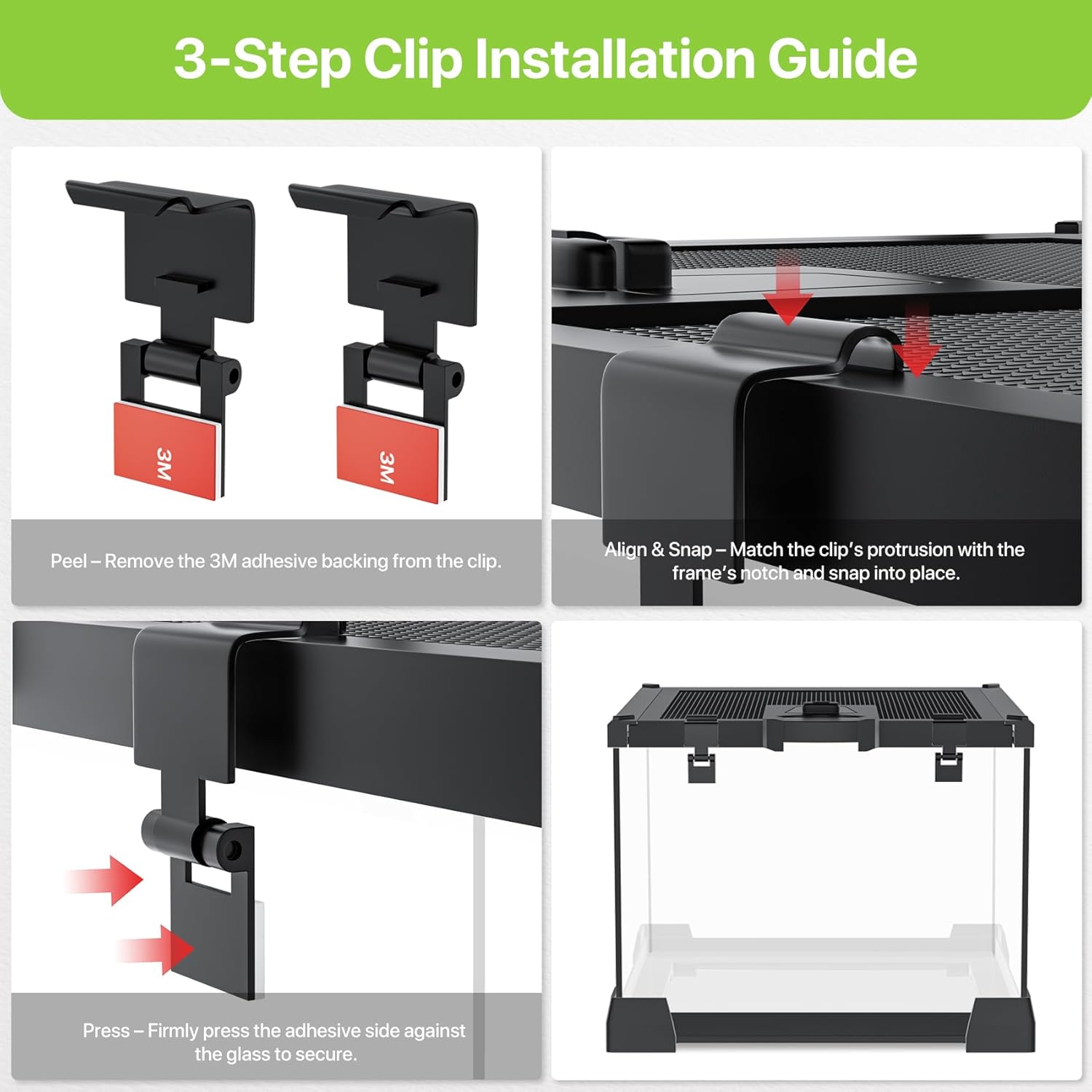 3-Step Clip Installation Guide

3M

3M

Peel – Remove the 3M adhesive backing from the clip.

Align & Snap – Match the clip's protrusion with the frame's notch and snap into place.

Press – Firmly press the adhesive side against the glass to secure.