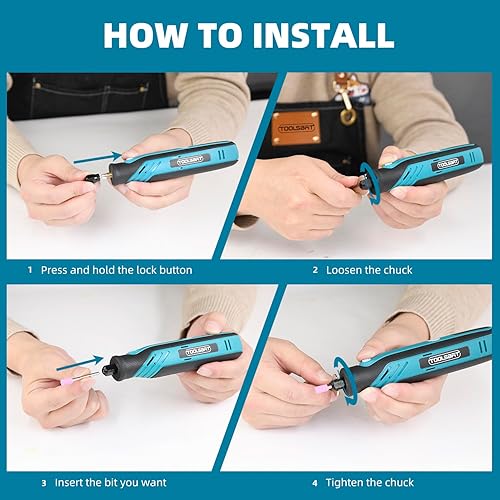 HOW TO INSTALL

TOOLSART

TOOLSART

TOOLSART

1 Press and hold the lock button

2 Loosen the chuck

TOOLSART

TOOLSART

3 Insert the bit you want

4 Tighten the chuck