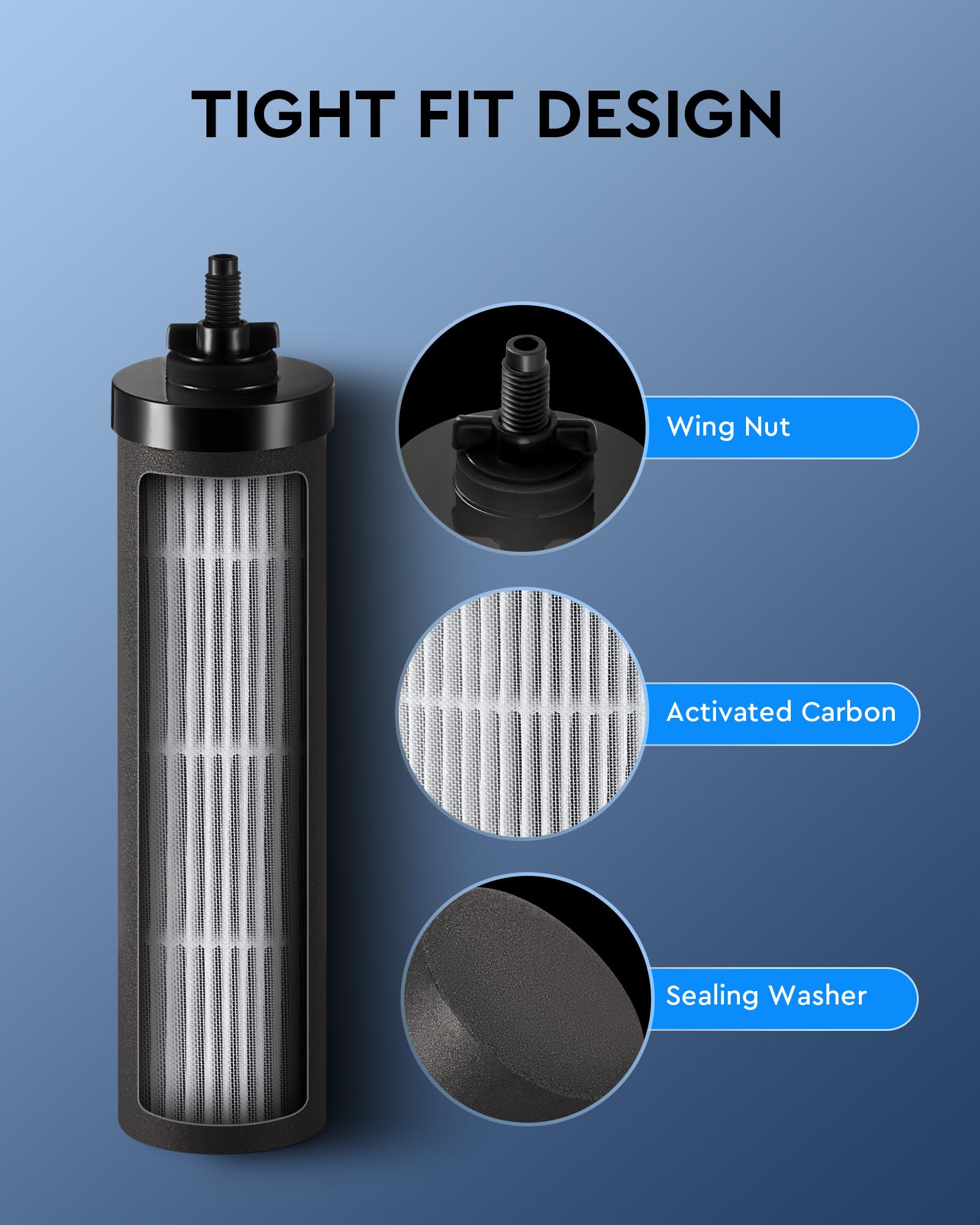 TIGHT FIT DESIGN

Wing Nut

Activated Carbon

Sealing Washer