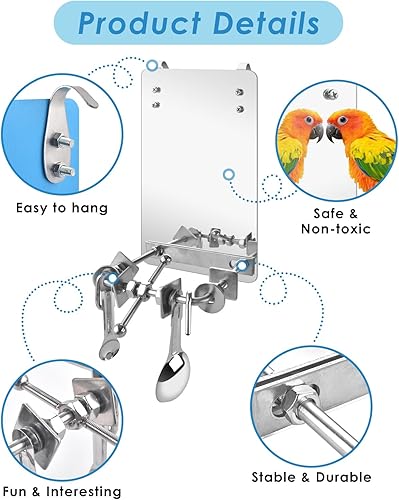 Product Details

Easy to hang

Safe & Non-toxic

Fun & Interesting

Stable & Durable