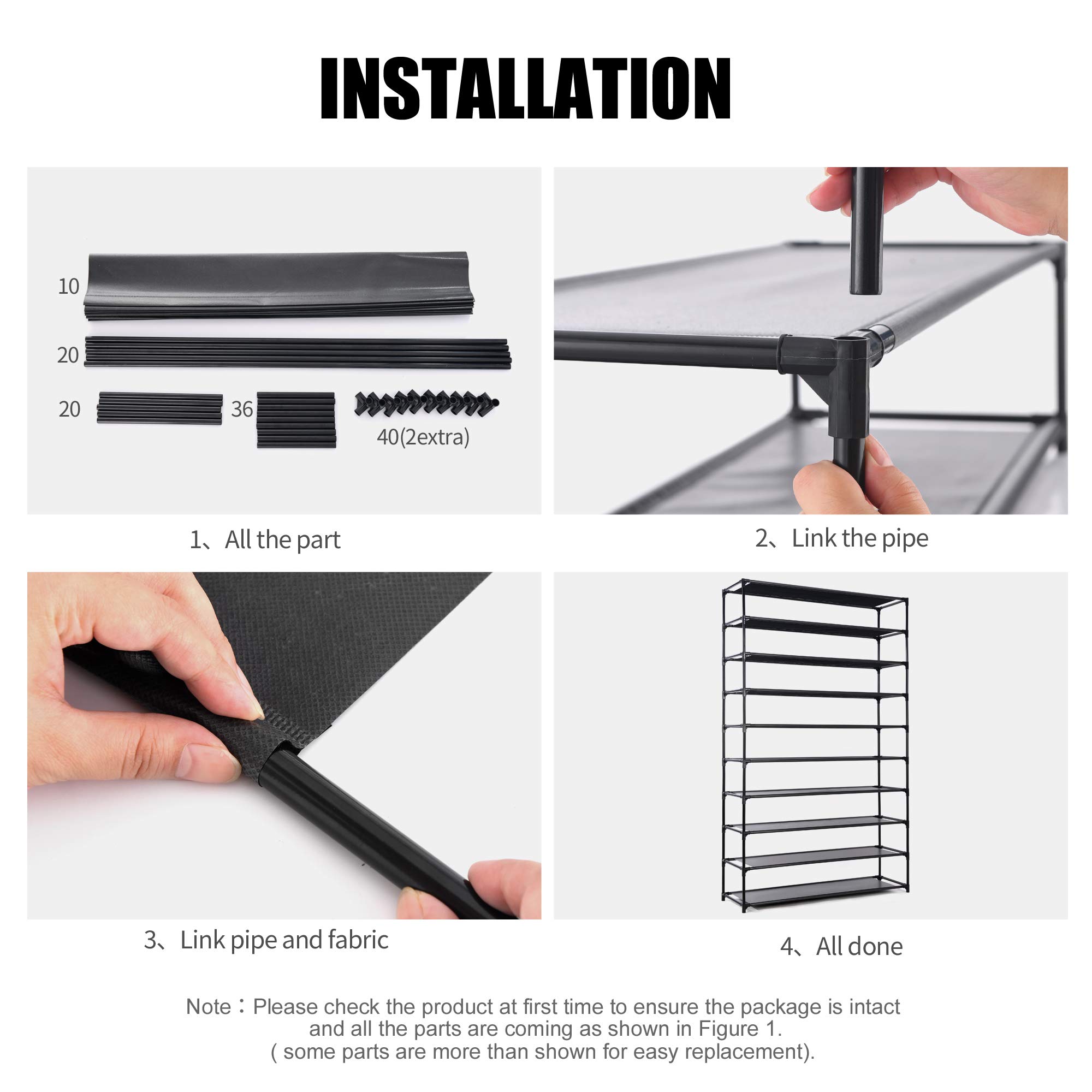 INSTALLATION

10

20

20

36

40(2extra)

1、All the part

2、Link the pipe

3、Link pipe and fabric

4、All done

Note：Please check the product at first time to ensure the package is intact and all the parts are coming as shown in Figure 1. ( some parts are more than shown for easy replacement).