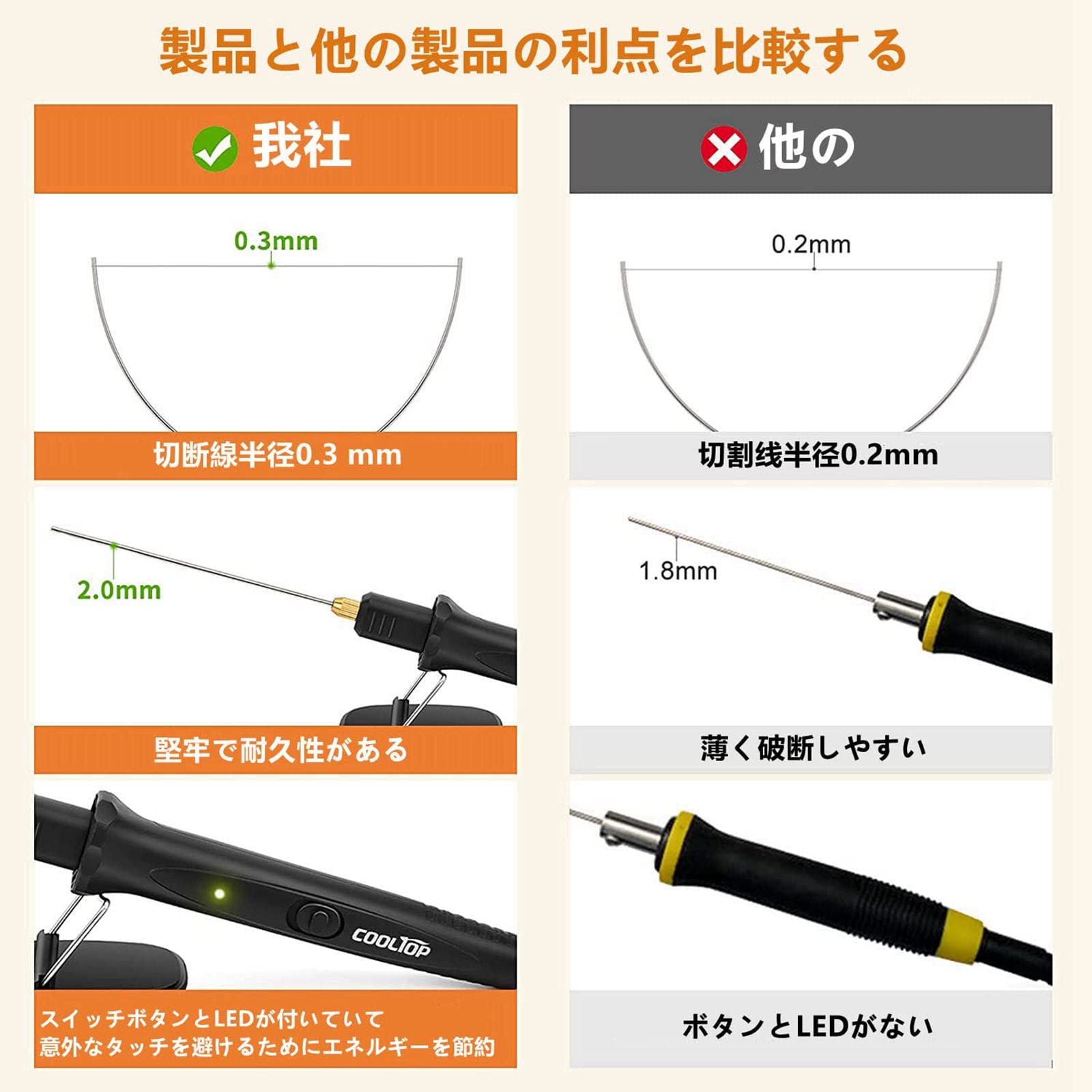 製品と他の製品の利点を比較する

我社

0.3mm

切断線半径0.3 mm

2.0mm

堅牢で耐久性がある

COOLTOP

スイッチボタンとLEDが付いていて
意外なタッチを避けるためにエネルギーを節約

他の

0.2mm

切割线半径0.2mm

1.8mm

薄く破断しやすい

ボタンとLEDがない