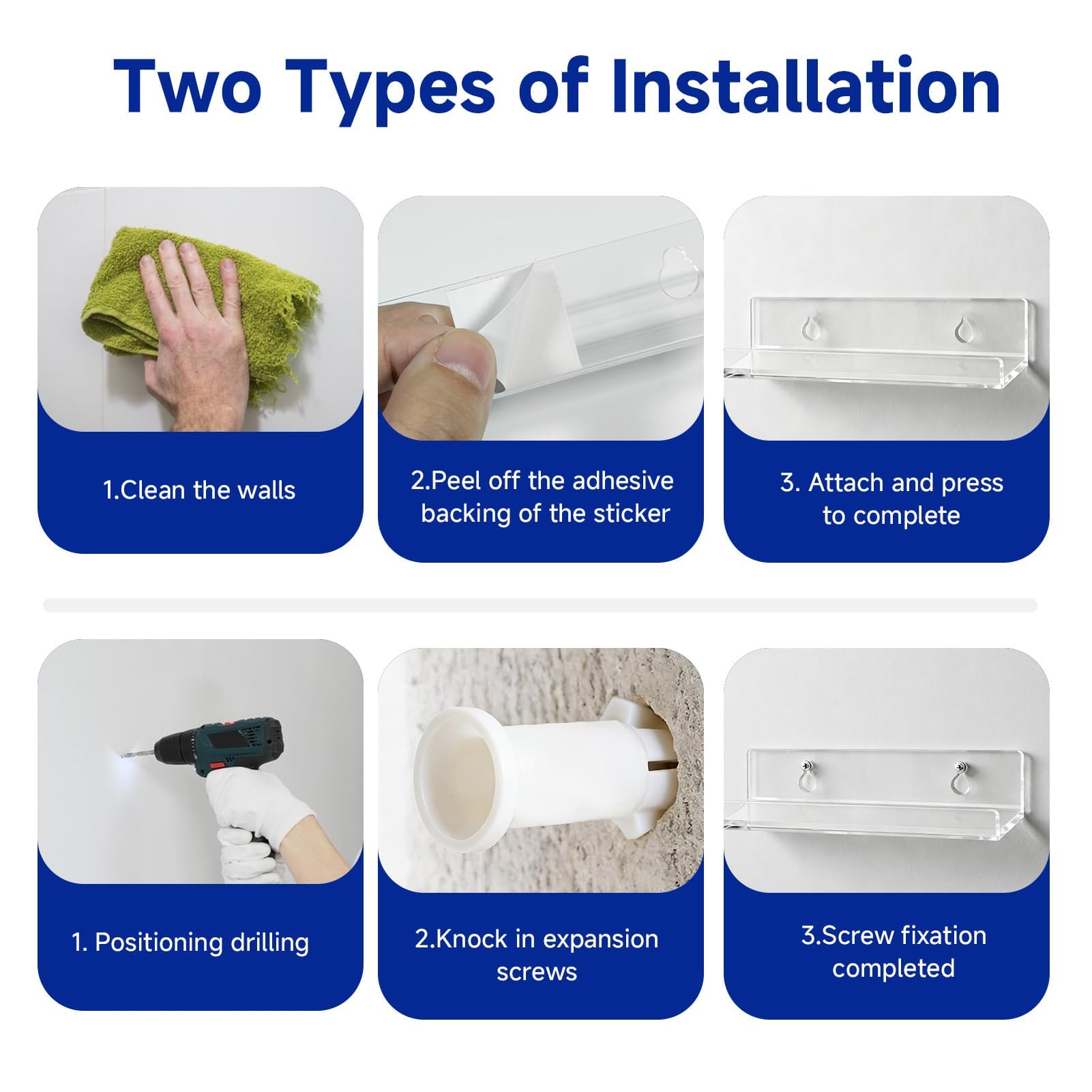 Two Types of Installation

1.Clean the walls

2.Peel off the adhesive backing of the sticker

3. Attach and press to complete

1. Positioning drilling

2.Knock in expansion screws

3.Screw fixation completed