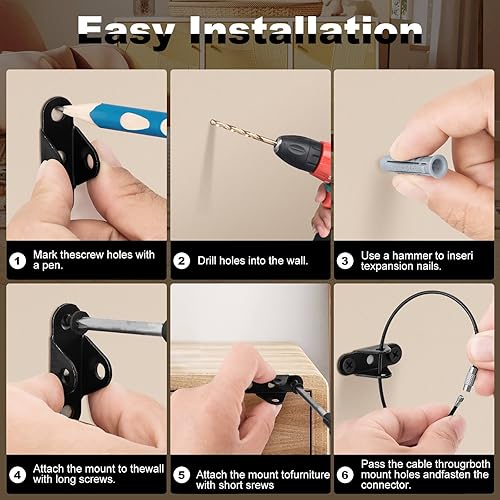 Easy Installation

1 Mark thescrew holes with a pen.

2 Drill holes into the wall.

3 Use a hammer to inseri texpansion nails.

4 Attach the mount to thewall with long screws.

5 Attach the mount tofurniture with short srews

6 Pass the cable througrboth mount holes andfasten the connector.