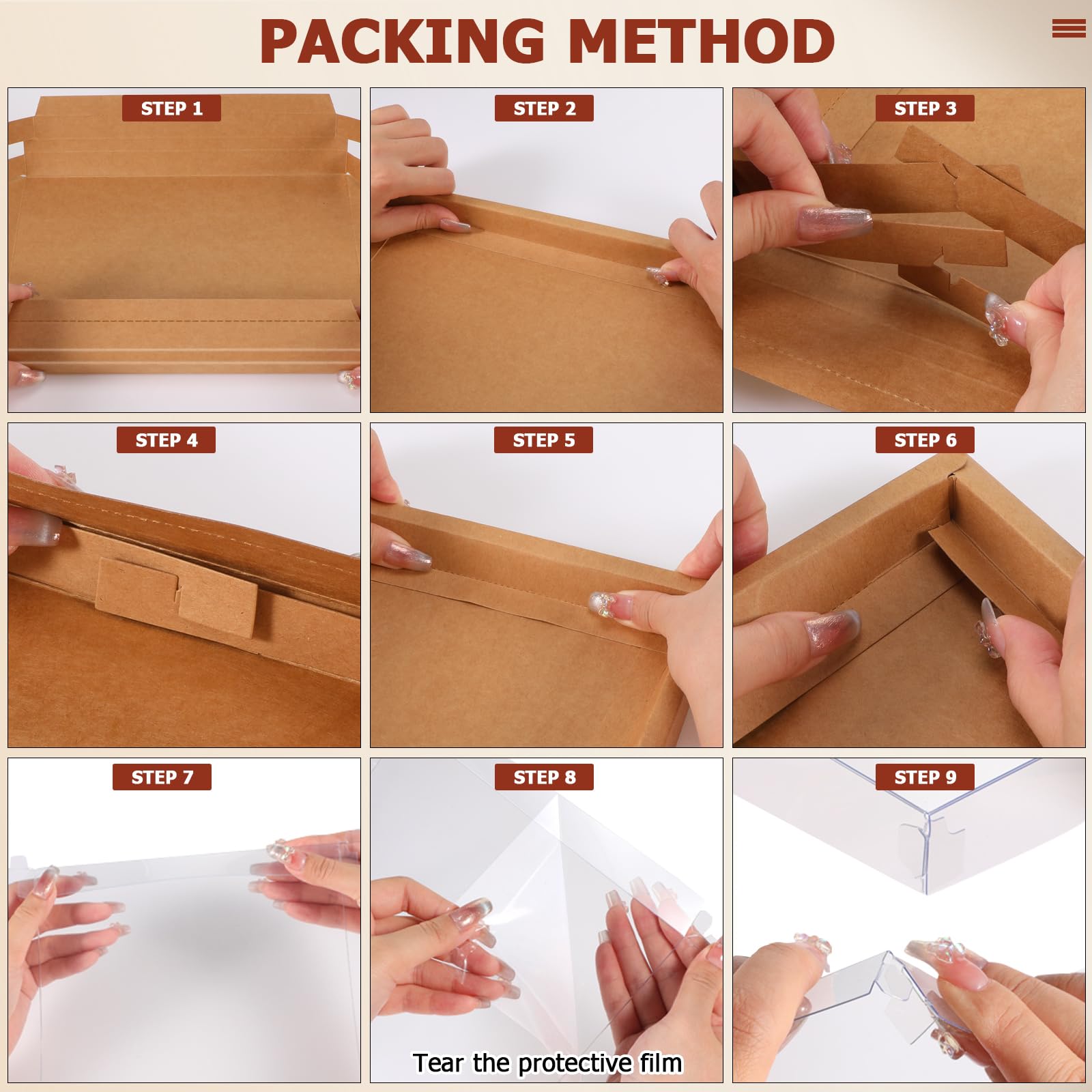 PACKING METHOD

STEP 1

STEP 2

STEP 3

STEP 4

STEP 5

STEP 6

STEP 7

STEP 8

Tear the protective film

STEP 9