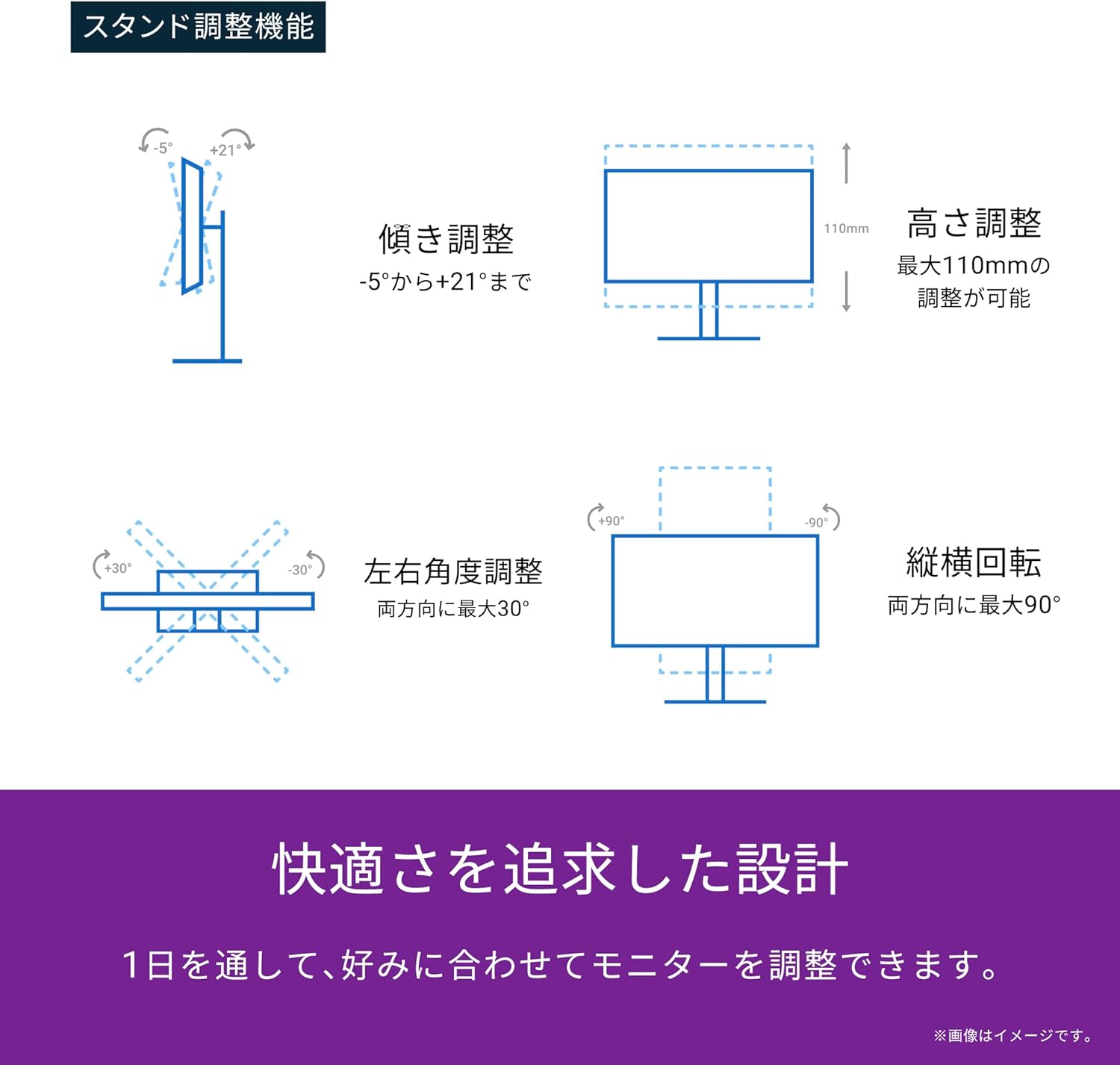 スタンド調整機能

-5°
+21°

傾き調整
-5°から+21°まで

110mm

高さ調整
最大110mmの調整が可能

+30°
-30°

左右角度調整
両方向に最大30°

+90°
-90°

縦横回転
両方向に最大90°

快適さを追求した設計

1日を通して、好みに合わせてモニターを調整できます。

※画像はイメージです。