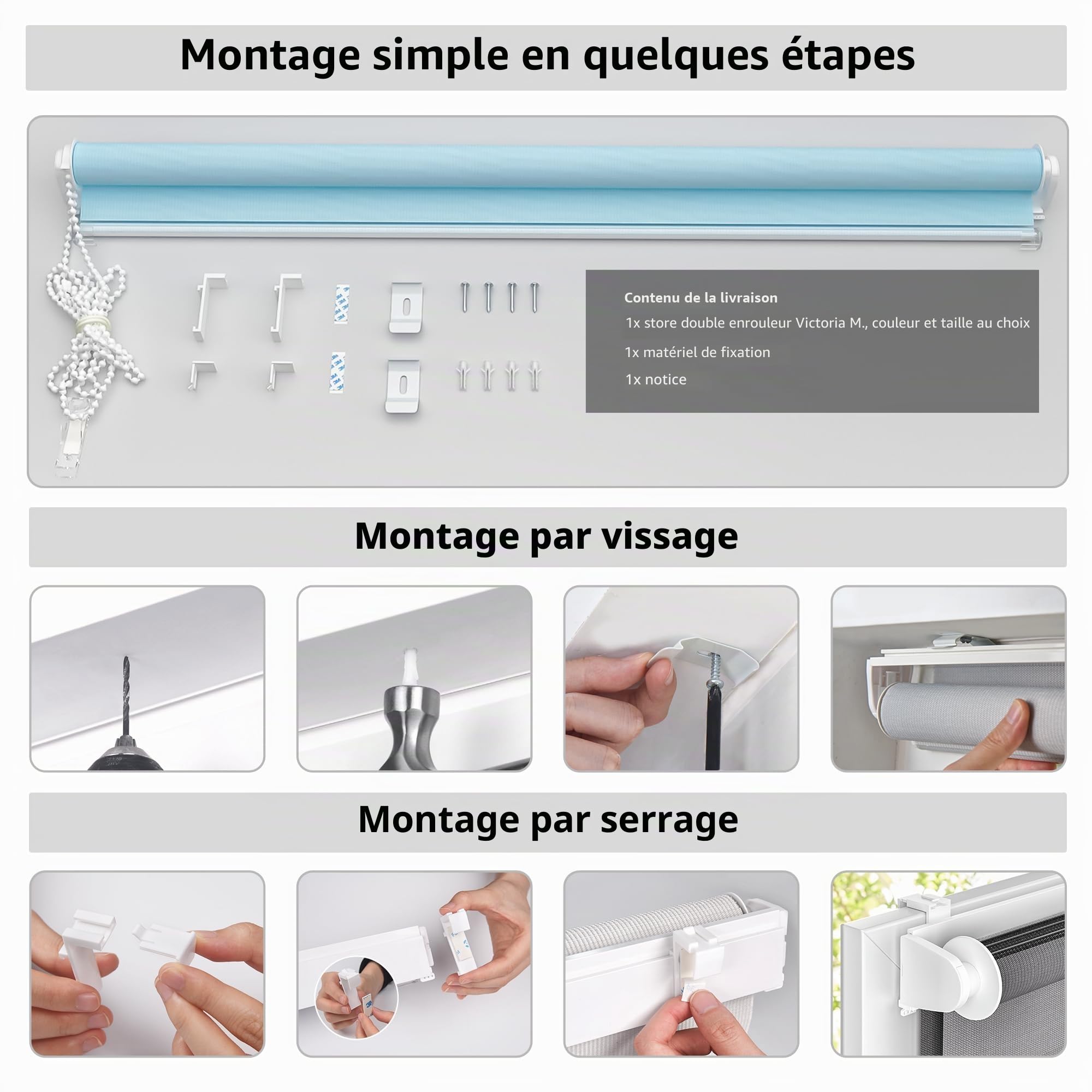 Montage simple en quelques étapes

Contenu de la livraison

1x store double enrouleur Victoria M., couleur et taille au choix

1x matériel de fixation

1x notice

Montage par vissage

Montage par serrage