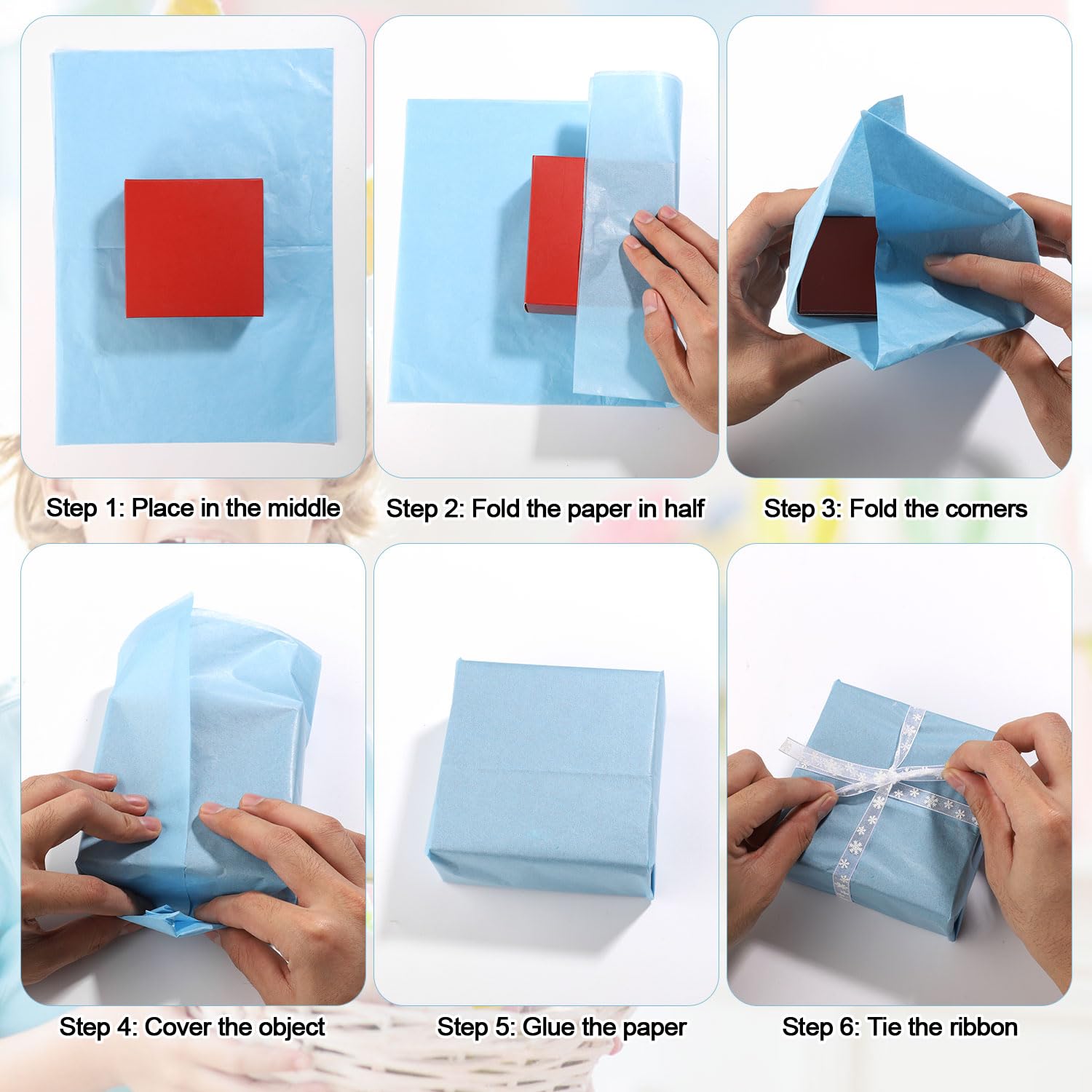 Step 1: Place in the middle

Step 2: Fold the paper in half

Step 3: Fold the corners

Step 4: Cover the object

Step 5: Glue the paper

Step 6: Tie the ribbon