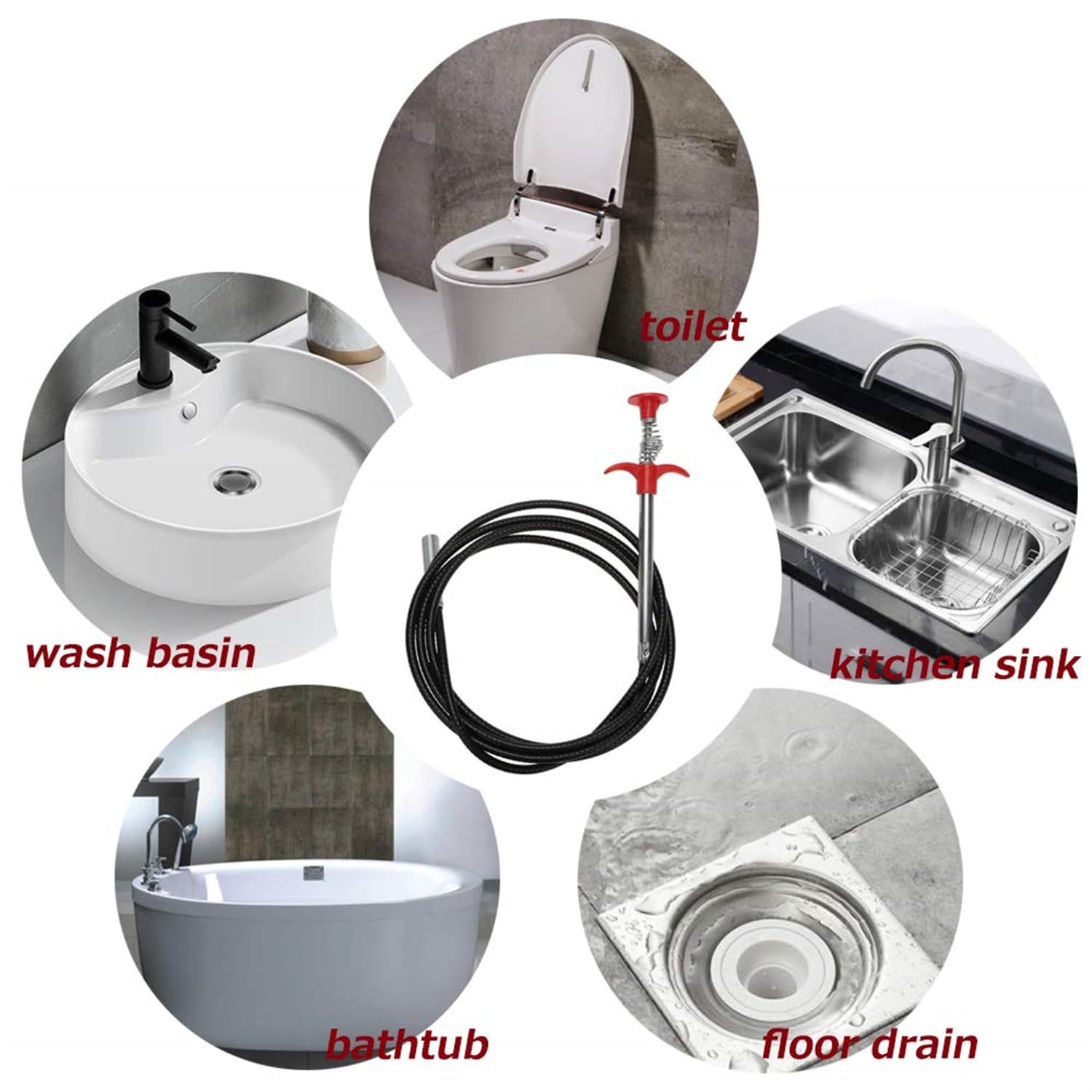 toilet

wash basin

kitchen sink

bathtub

floor drain