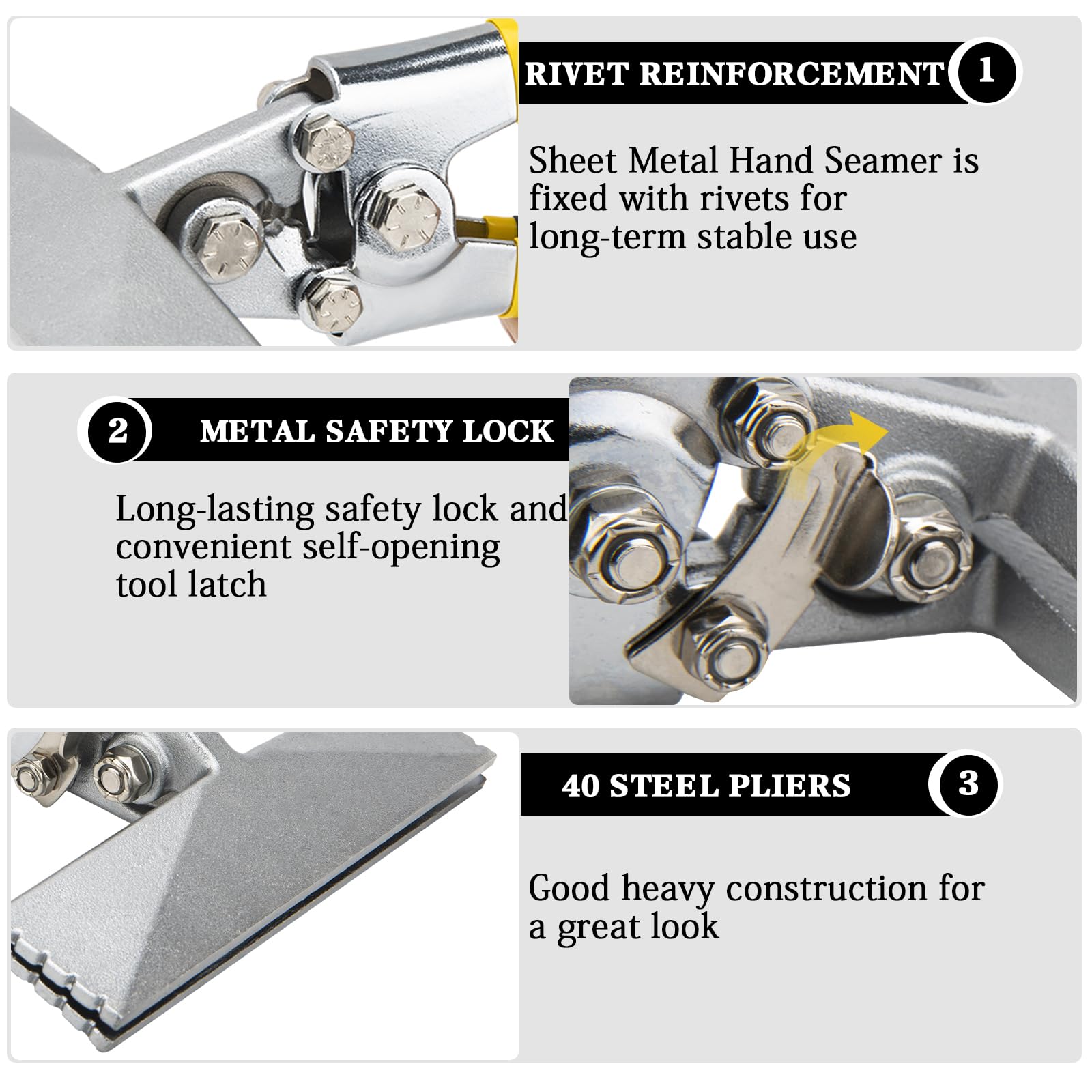 RIVET REINFORCEMENT 1

Sheet Metal Hand Seamer is fixed with rivets for long-term stable use

2 METAL SAFETY LOCK

Long-lasting safety lock and convenient self-opening tool latch

40 STEEL PLIERS 3

Good heavy construction for a great look