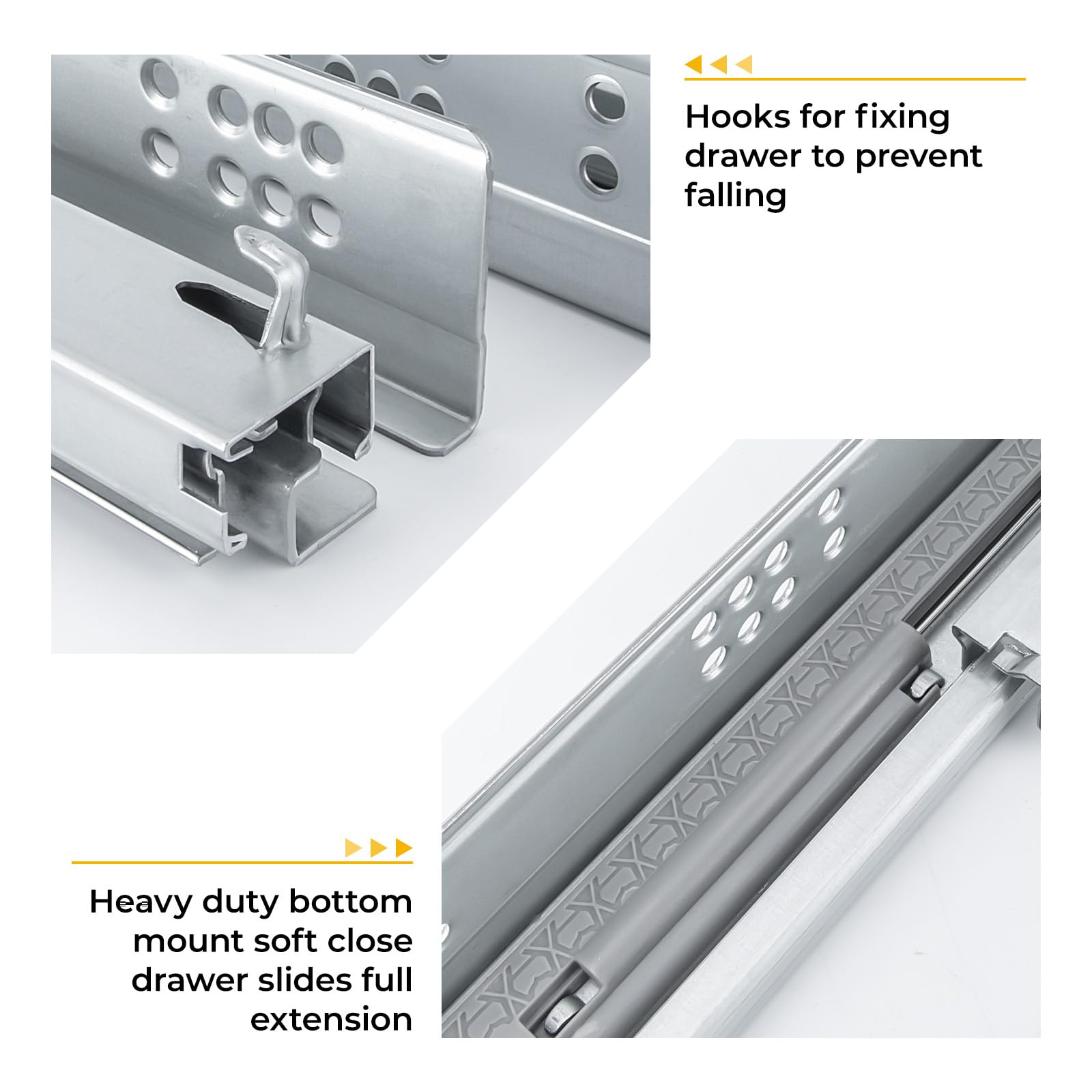 Hooks for fixing drawer to prevent falling

Heavy duty bottom mount soft close drawer slides full extension