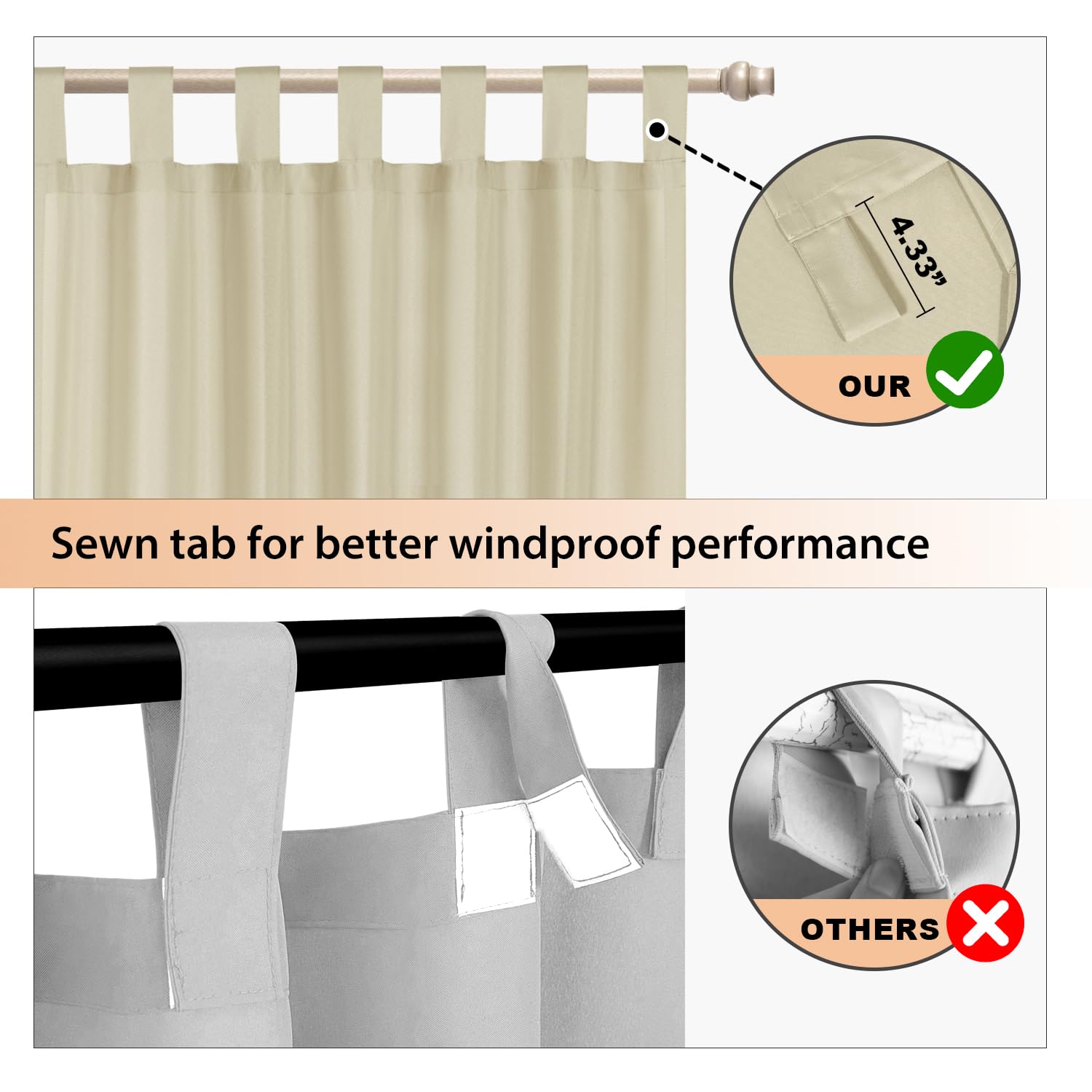 4.33"

OUR

Sewn tab for better windproof performance

OTHERS