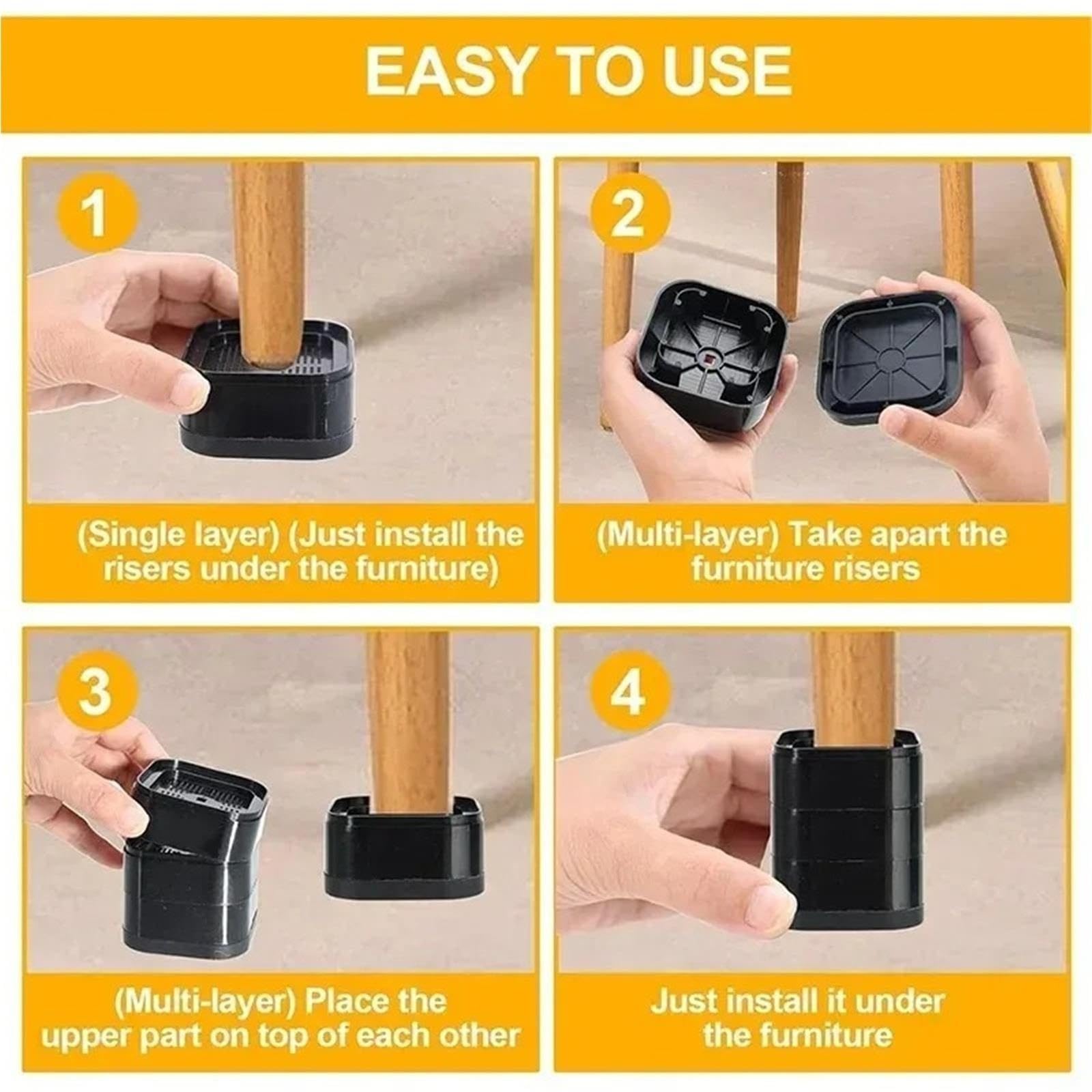 EASY TO USE

1

(Single layer) (Just install the risers under the furniture)

2

(Multi-layer) Take apart the furniture risers

3

(Multi-layer) Place the upper part on top of each other

4

Just install it under the furniture