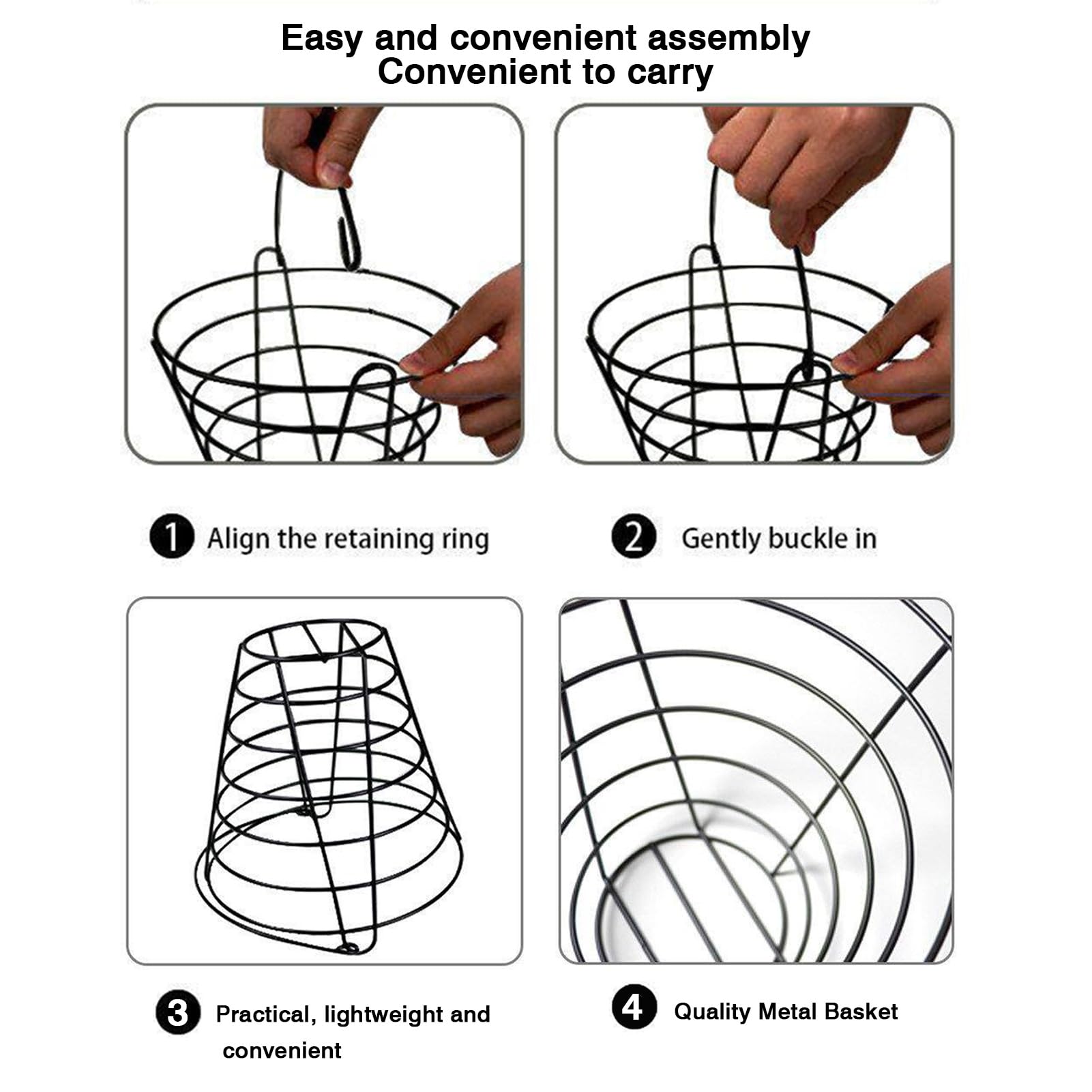 Easy and convenient assembly
Convenient to carry

1 Align the retaining ring

2 Gently buckle in

3 Practical, lightweight and convenient

4 Quality Metal Basket