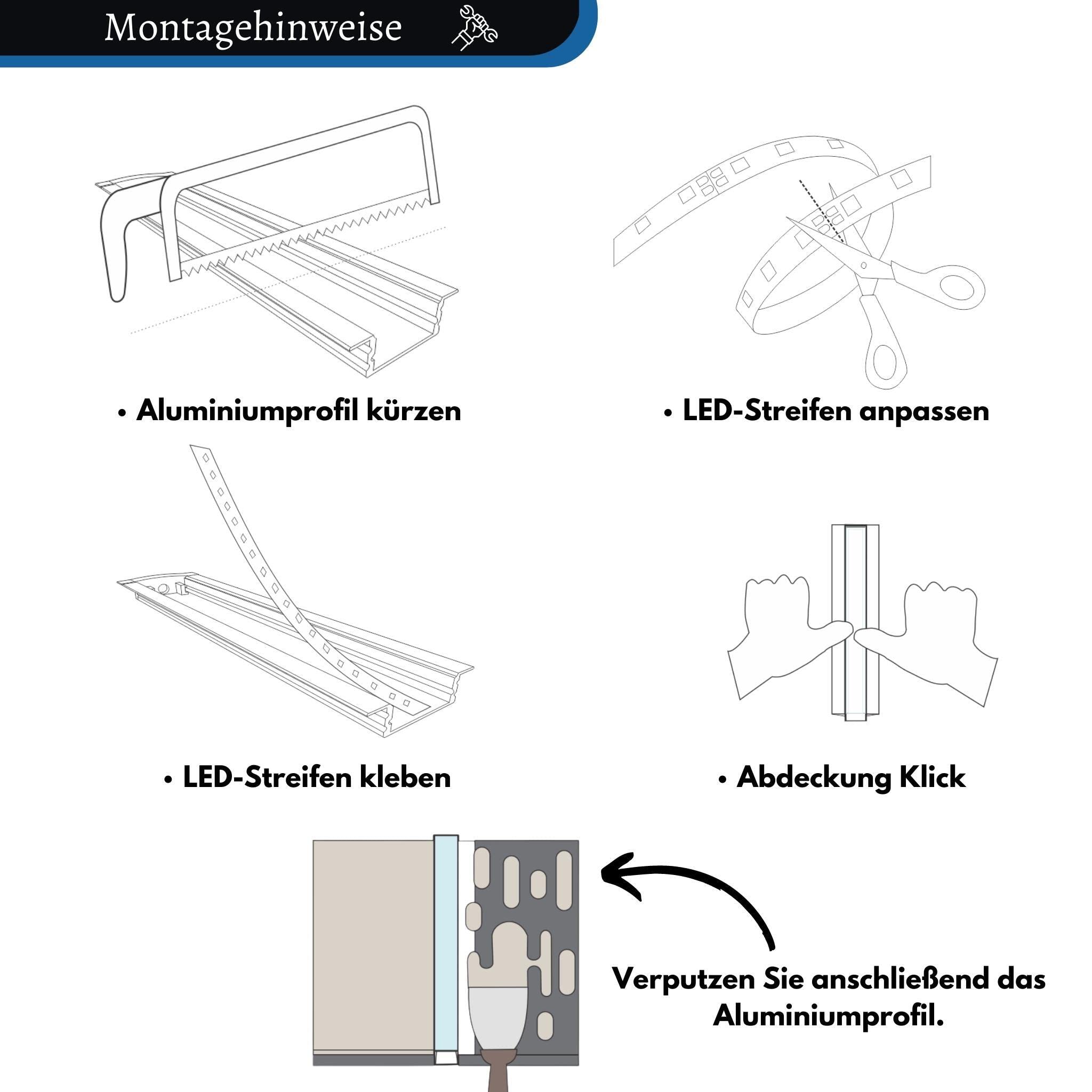 Montagehinweise

• Aluminiumprofil kürzen

• LED-Streifen anpassen

• LED-Streifen kleben

• Abdeckung Klick

Verputzen Sie anschließend das Aluminiumprofil.