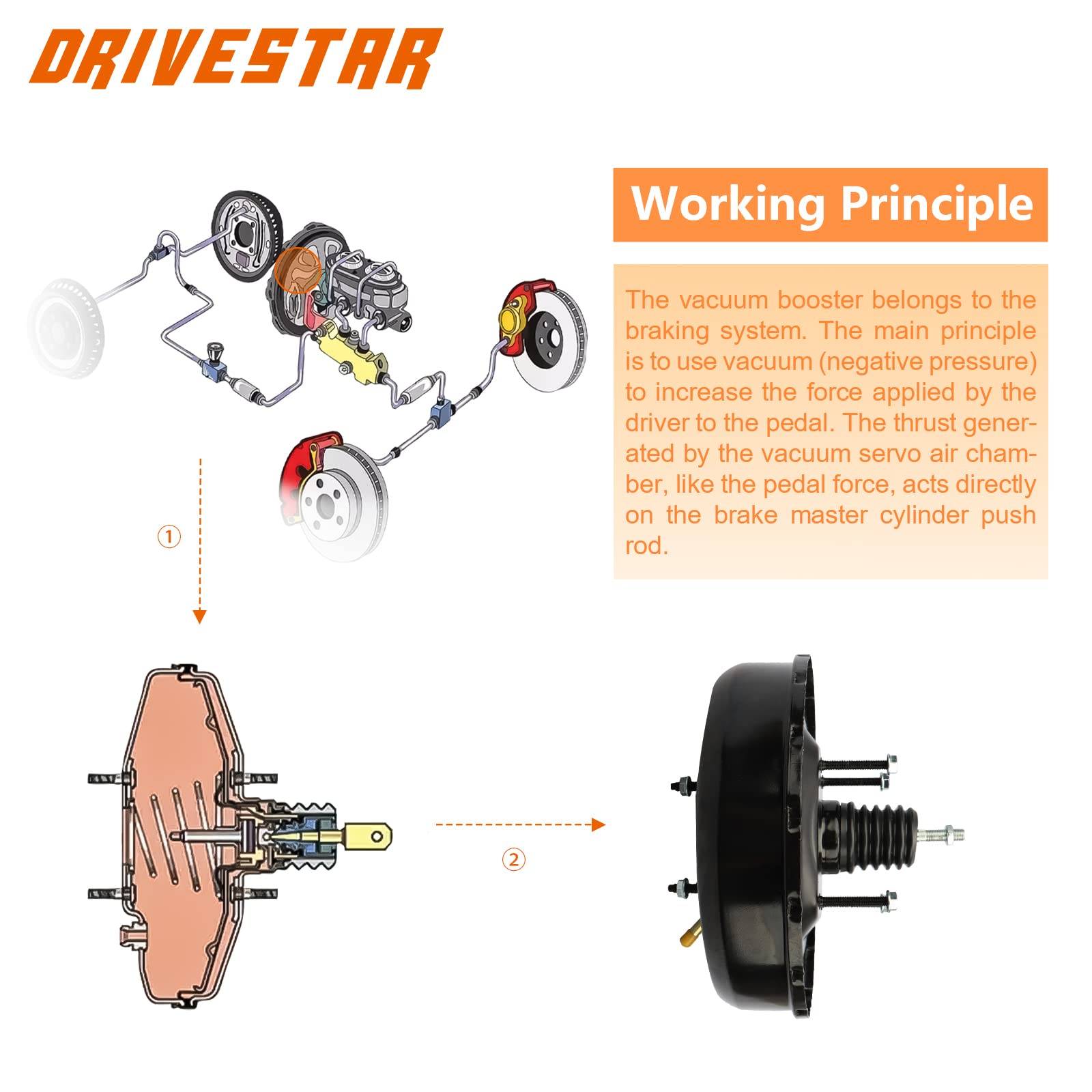 DRIVESTAR

Working Principle

The vacuum booster belongs to the braking system. The main principle is to use vacuum (negative pressure) to increase the force applied by the driver to the pedal. The thrust generated by the vacuum servo air chamber, like the pedal force, acts directly on the brake master cylinder push rod.

①

②