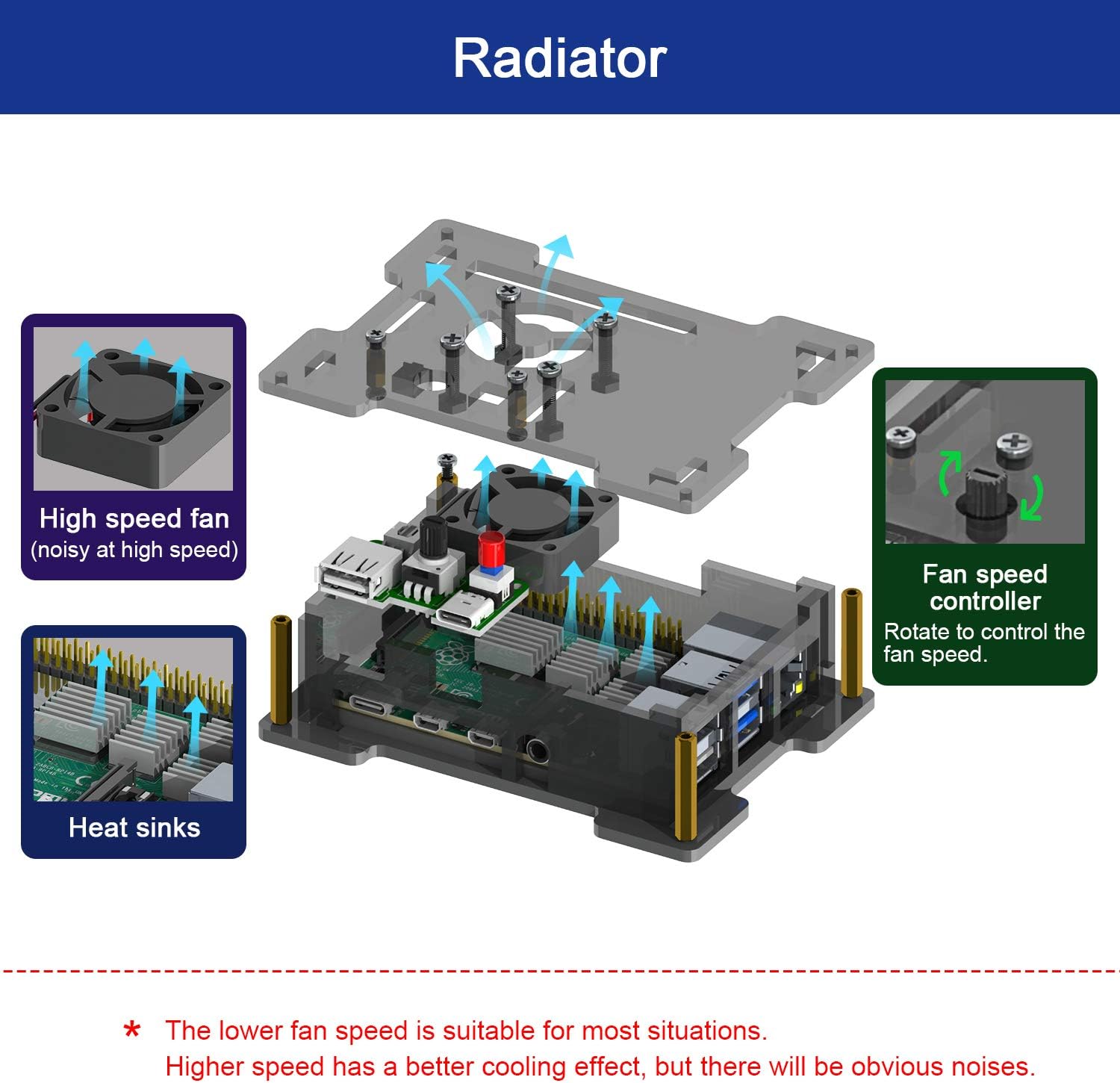 Radiator

High speed fan
(noisy at high speed)

Heat sinks

Fan speed controller
Rotate to control the fan speed.

* The lower fan speed is suitable for most situations.
Higher speed has a better cooling effect, but there will be obvious noises.