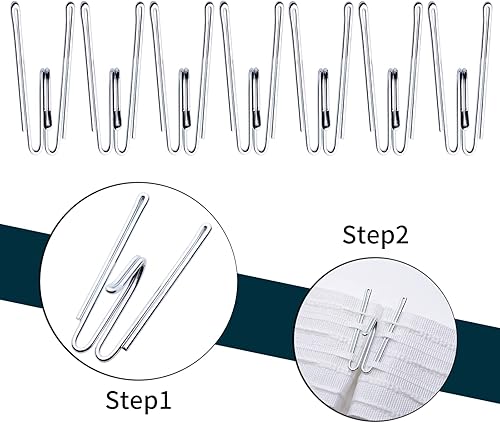 Step2

Step1