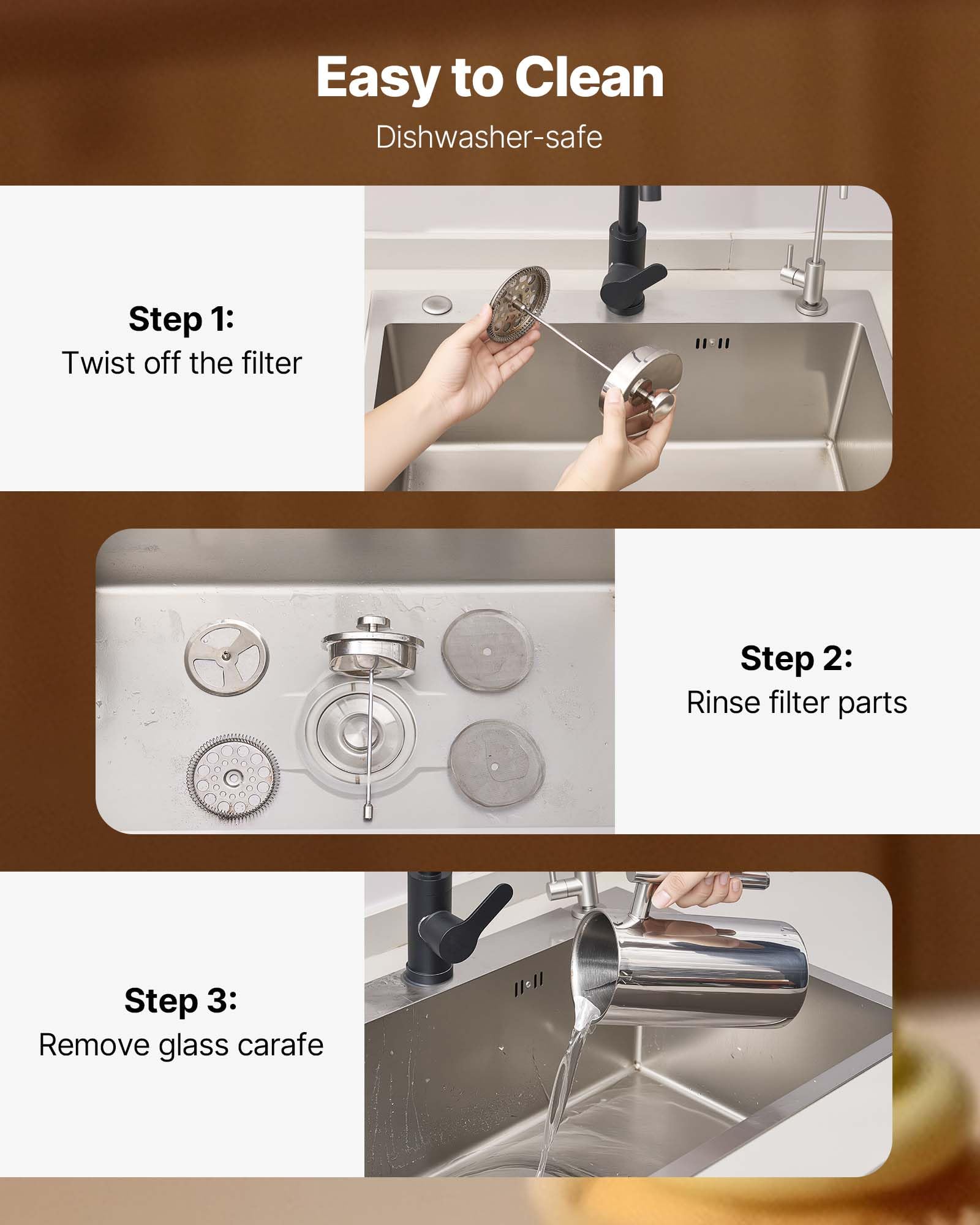 Easy to Clean

Dishwasher-safe

Step 1:
Twist off the filter

Step 2:
Rinse filter parts

Step 3:
Remove glass carafe