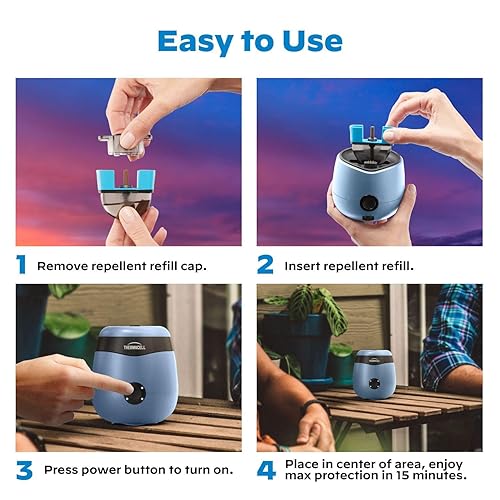 Easy to Use

1 Remove repellent refill cap.

2 Insert repellent refill.

THERMACELL

3 Press power button to turn on.

THERMACELL

4 Place in center of area, enjoy max protection in 15 minutes.