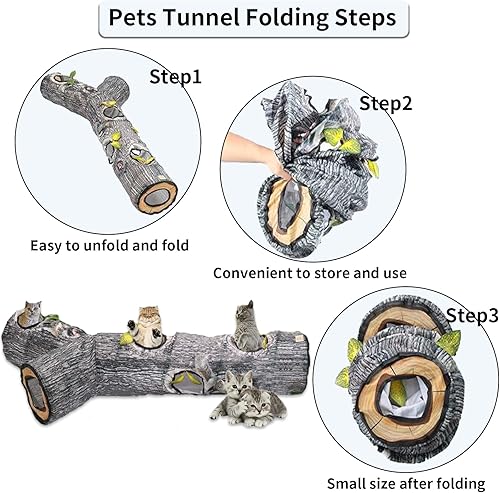 Pets Tunnel Folding Steps

Step1

Easy to unfold and fold

Step2

Convenient to store and use

Step3

Small size after folding