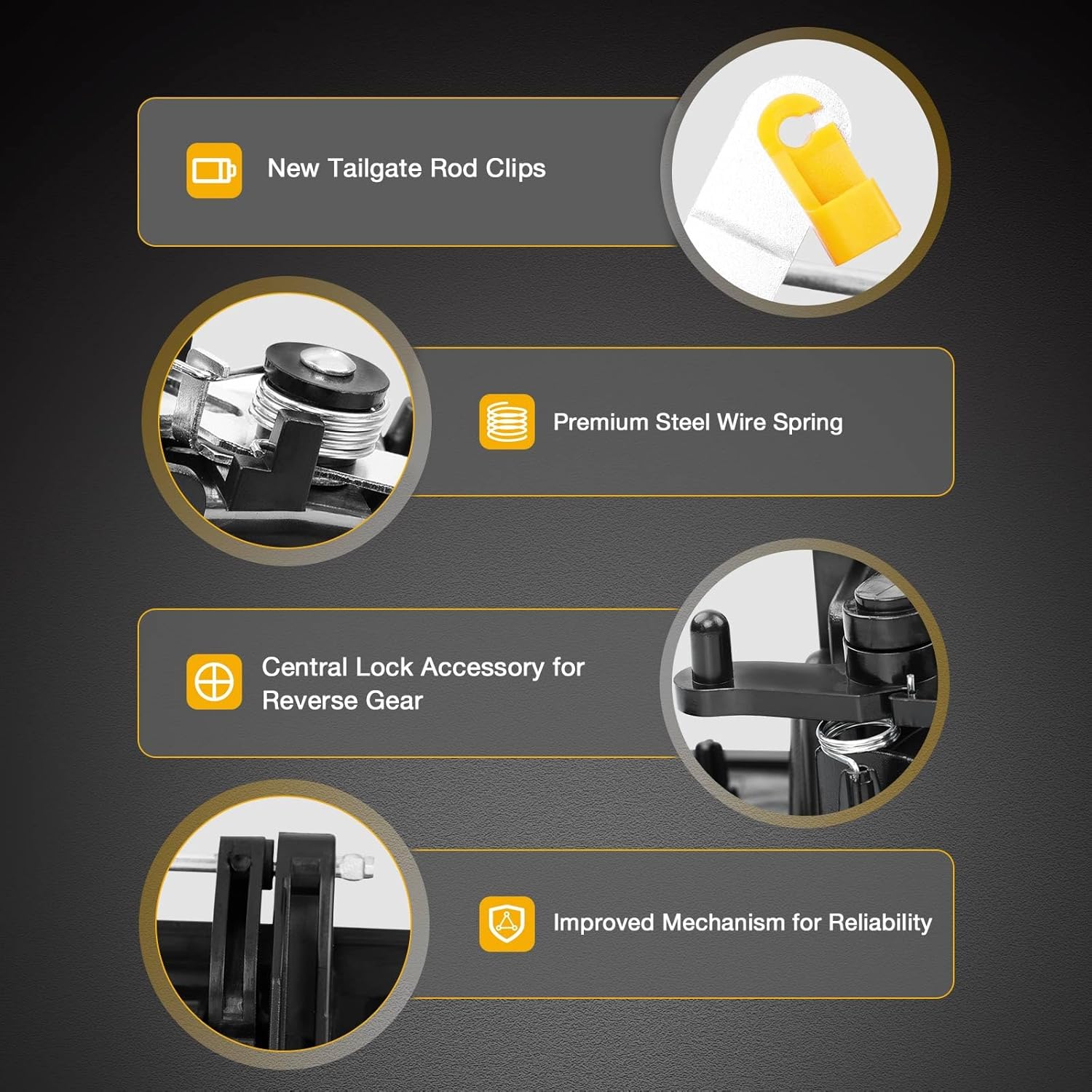 New Tailgate Rod Clips

Premium Steel Wire Spring

Central Lock Accessory for Reverse Gear

Improved Mechanism for Reliability