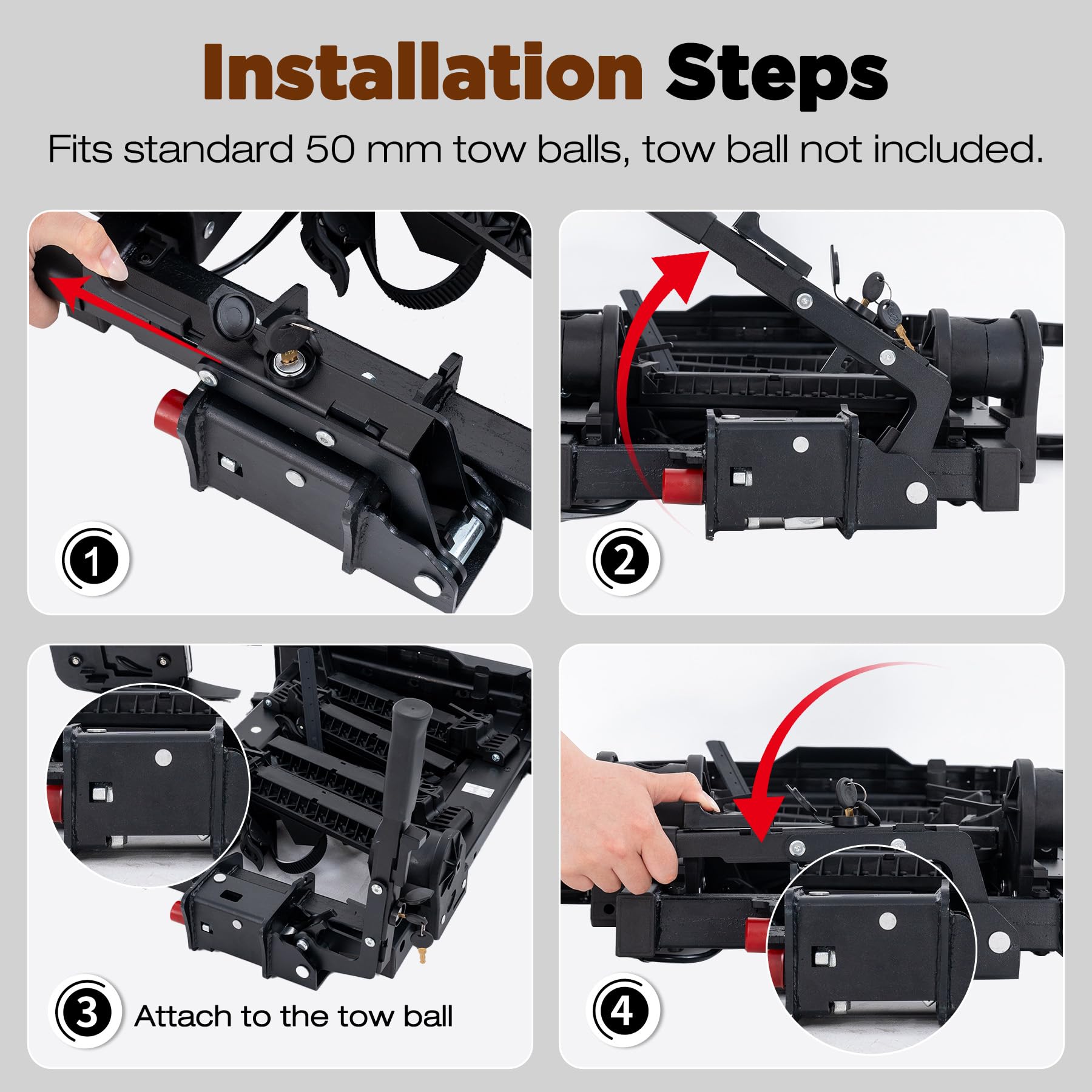 Installation Steps

Fits standard 50 mm tow balls, tow ball not included.

1

2

3 Attach to the tow ball

4