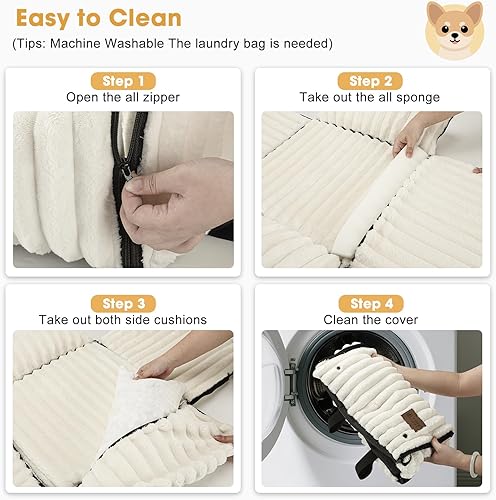 Easy to Clean

(Tips: Machine Washable The laundry bag is needed)

Step 1
Open the all zipper

Step 2
Take out the all sponge

Step 3
Take out both side cushions

Step 4
Clean the cover