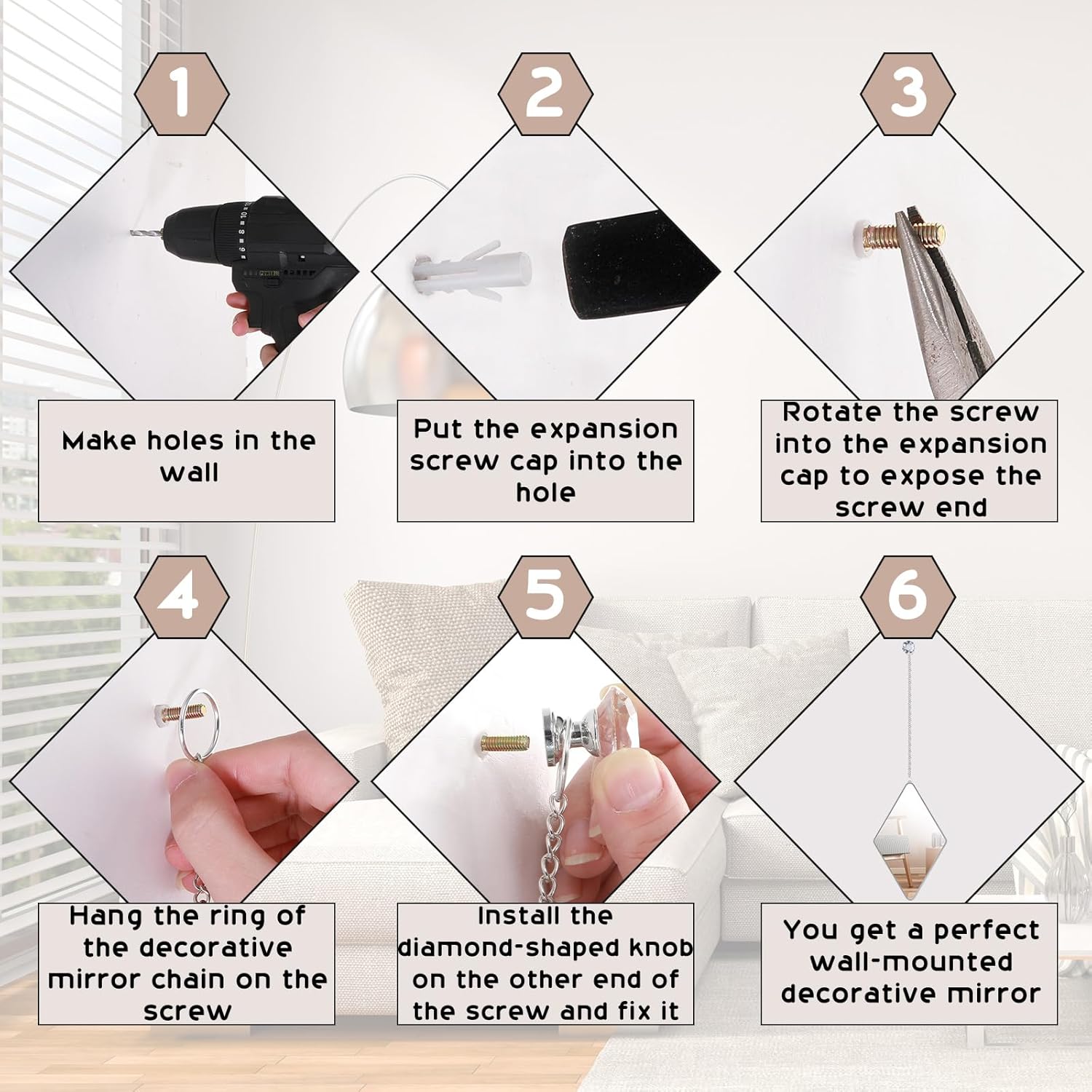 1

Make holes in the wall

2

Put the expansion screw cap into the hole

3

Rotate the screw into the expansion cap to expose the screw end

4

Hang the ring of the decorative mirror chain on the screw

5

Install the diamond-shaped knob on the other end of the screw and fix it

6

You get a perfect wall-mounted decorative mirror