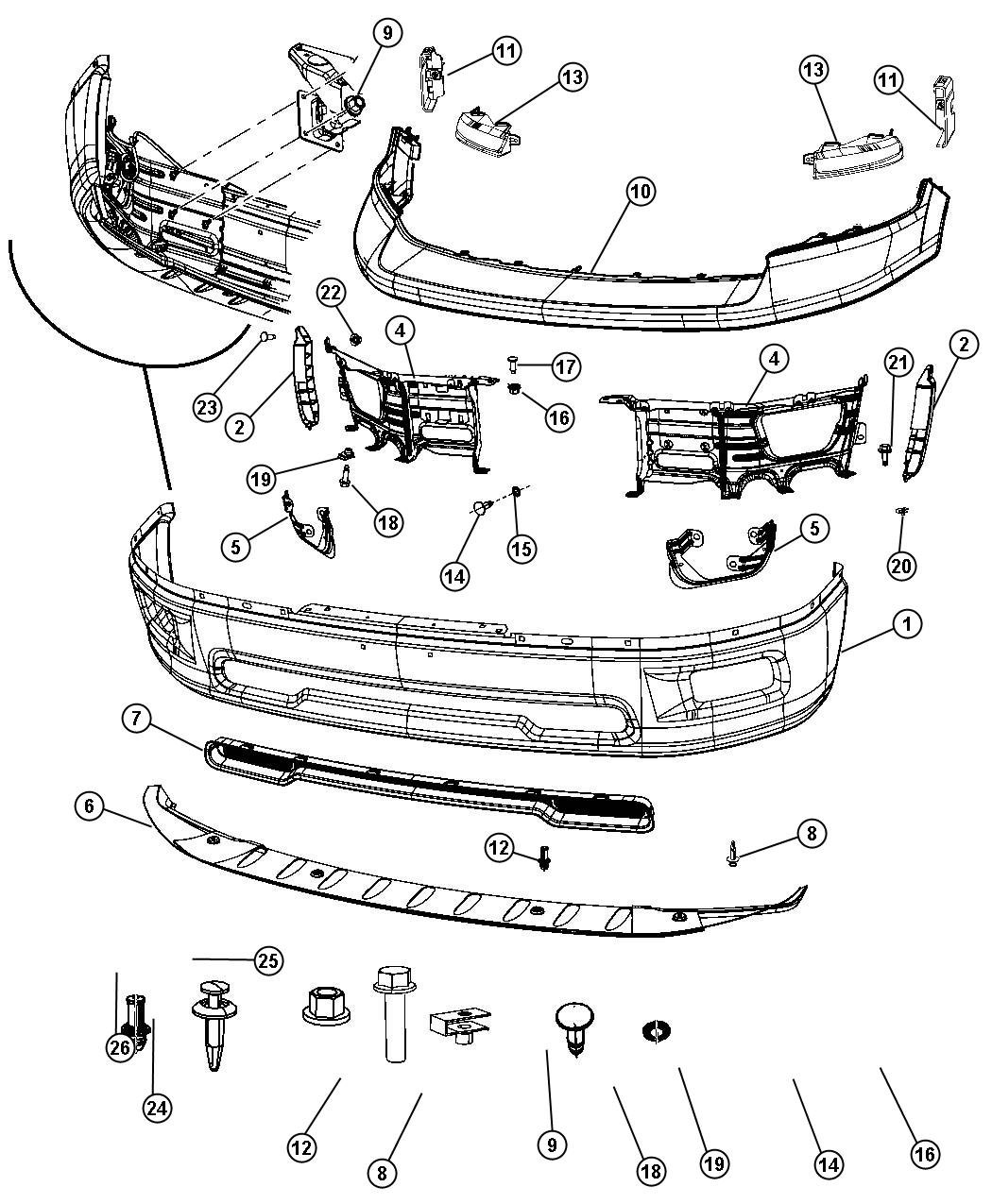 9
11
13
13
11
10
22
4
17
4
21
2
23
2
16
19
18
5
14
15
5
20
1
7
6
12
8
25
26
24
12
8
9
18
19
14
16