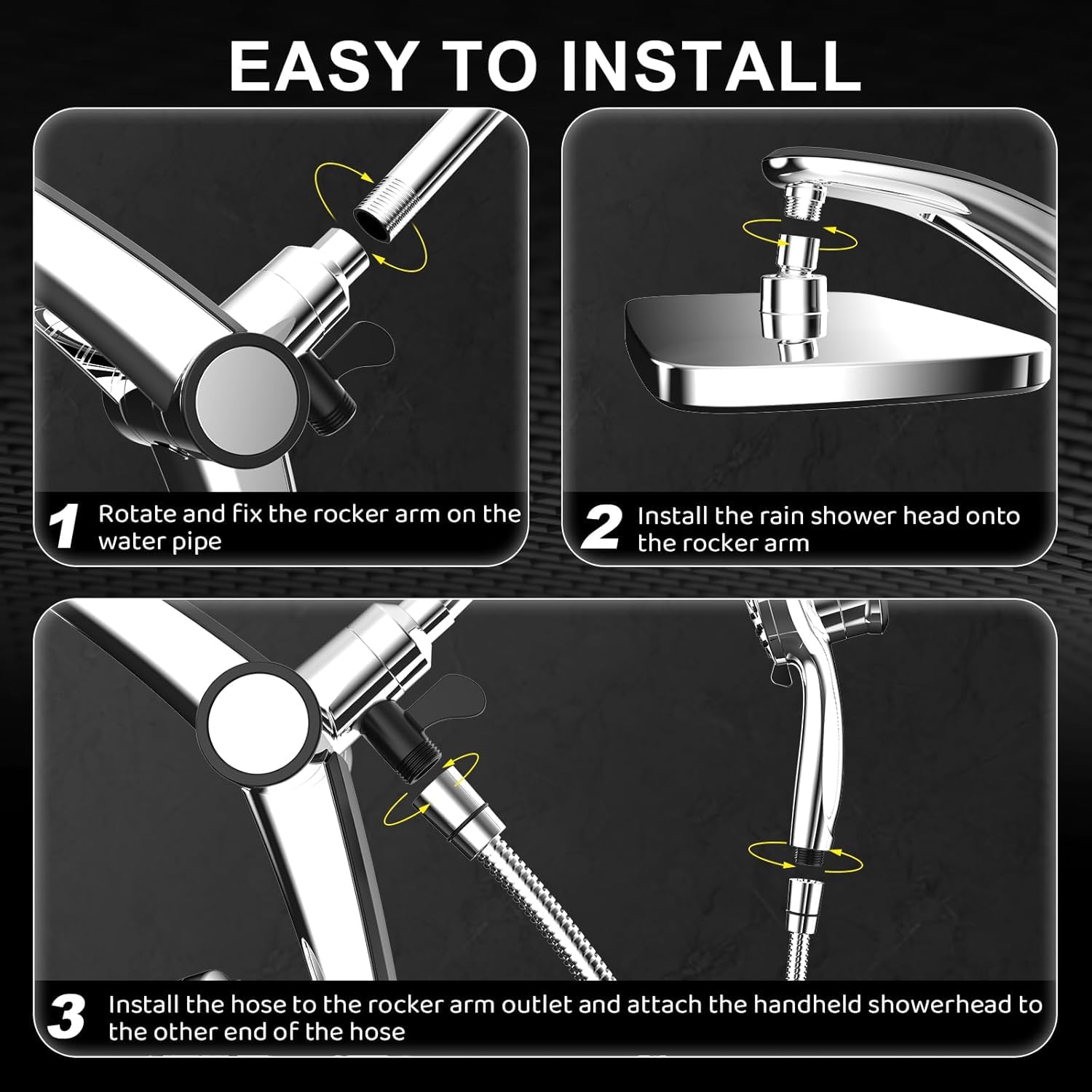 EASY TO INSTALL

1 Rotate and fix the rocker arm on the water pipe

2 Install the rain shower head onto the rocker arm

3 Install the hose to the rocker arm outlet and attach the handheld showerhead to the other end of the hose