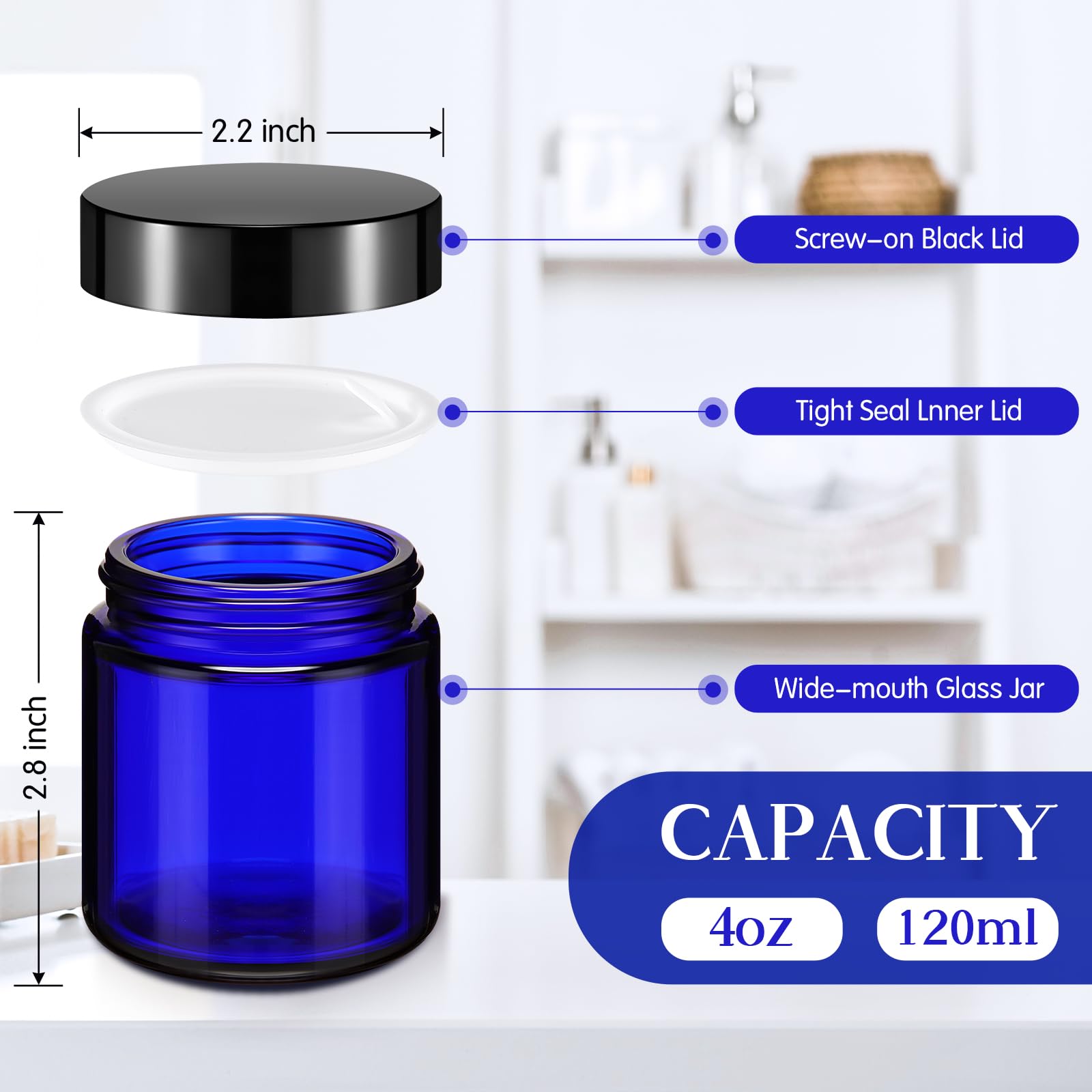 2.2 inch

Screw–on Black Lid

Tight Seal Lnner Lid

2.8 inch

Wide–mouth Glass Jar

CAPACITY

4oz

120ml