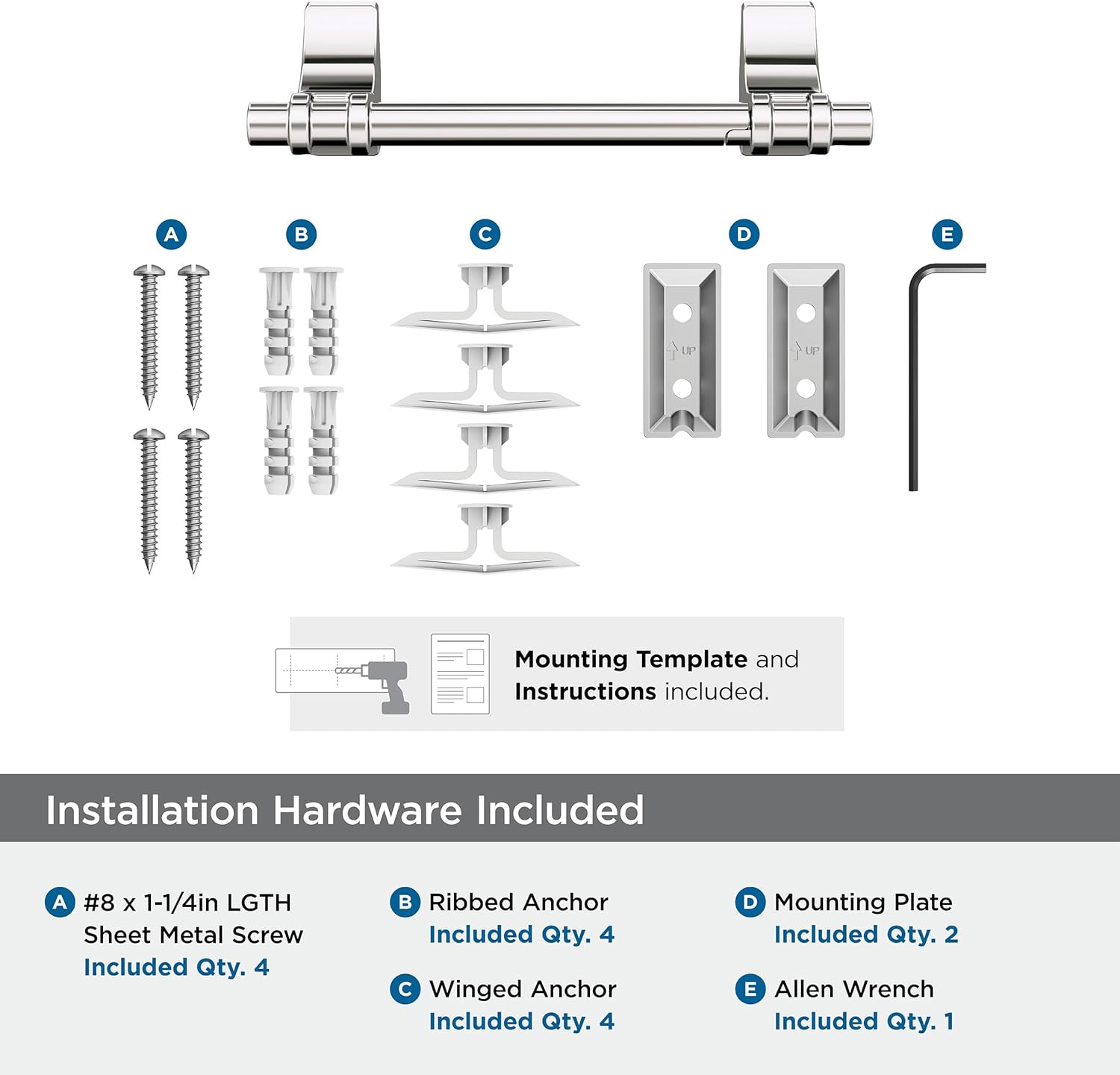 A B C D E

UP UP

Mounting Template and Instructions included.

Installation Hardware Included

A #8 x 1-1/4in LGTH Sheet Metal Screw
Included Qty. 4

B Ribbed Anchor
Included Qty. 4

C Winged Anchor
Included Qty. 4

D Mounting Plate
Included Qty. 2

E Allen Wrench
Included Qty. 1