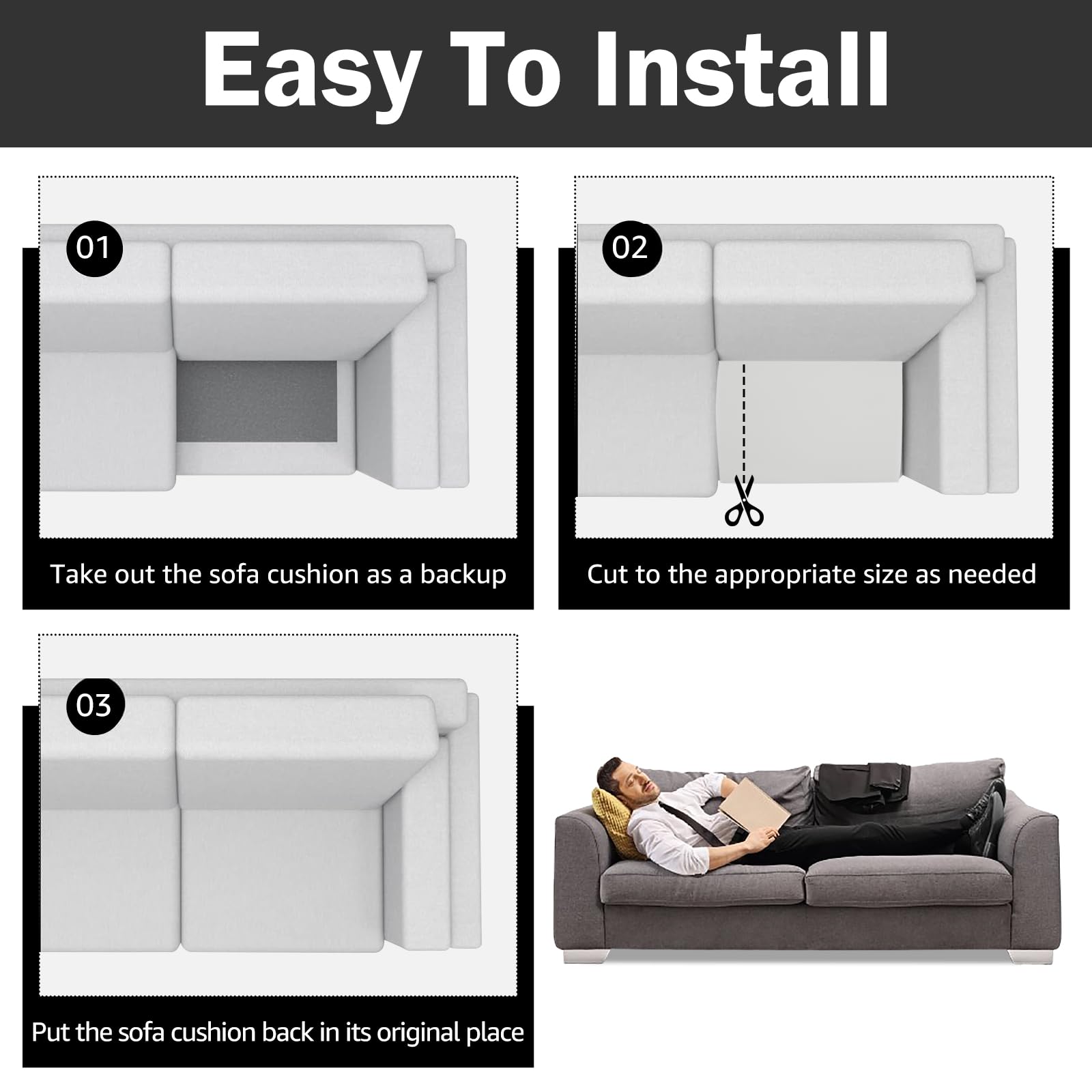 Easy To Install

01

Take out the sofa cushion as a backup

02

Cut to the appropriate size as needed

03

Put the sofa cushion back in its original place