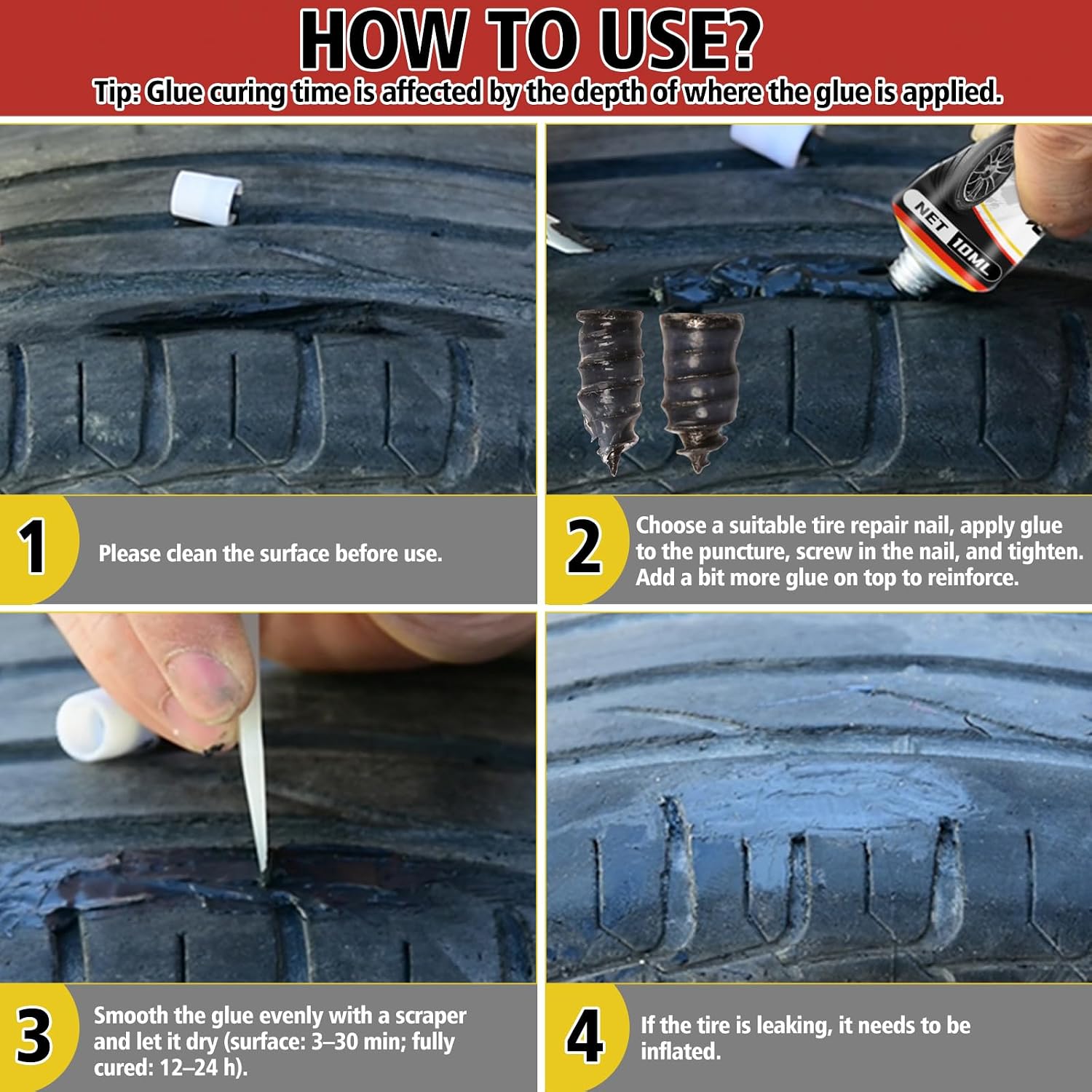 HOW TO USE?
Tip: Glue curing time is affected by the depth of where the glue is applied.

NET 10ML

1
Please clean the surface before use.

2
Choose a suitable tire repair nail, apply glue to the puncture, screw in the nail, and tighten. Add a bit more glue on top to reinforce.

3
Smooth the glue evenly with a scraper and let it dry (surface: 3–30 min; fully cured: 12–24 h).

4
If the tire is leaking, it needs to be inflated.