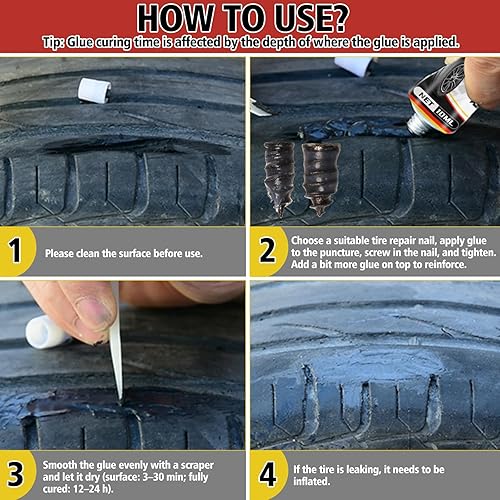 HOW TO USE?
Tip: Glue curing time is affected by the depth of where the glue is applied.

NET 10ML

1 Please clean the surface before use.

2 Choose a suitable tire repair nail, apply glue to the puncture, screw in the nail, and tighten. Add a bit more glue on top to reinforce.

3 Smooth the glue evenly with a scraper and let it dry (surface: 3–30 min; fully cured: 12–24 h).

4 If the tire is leaking, it needs to be inflated.