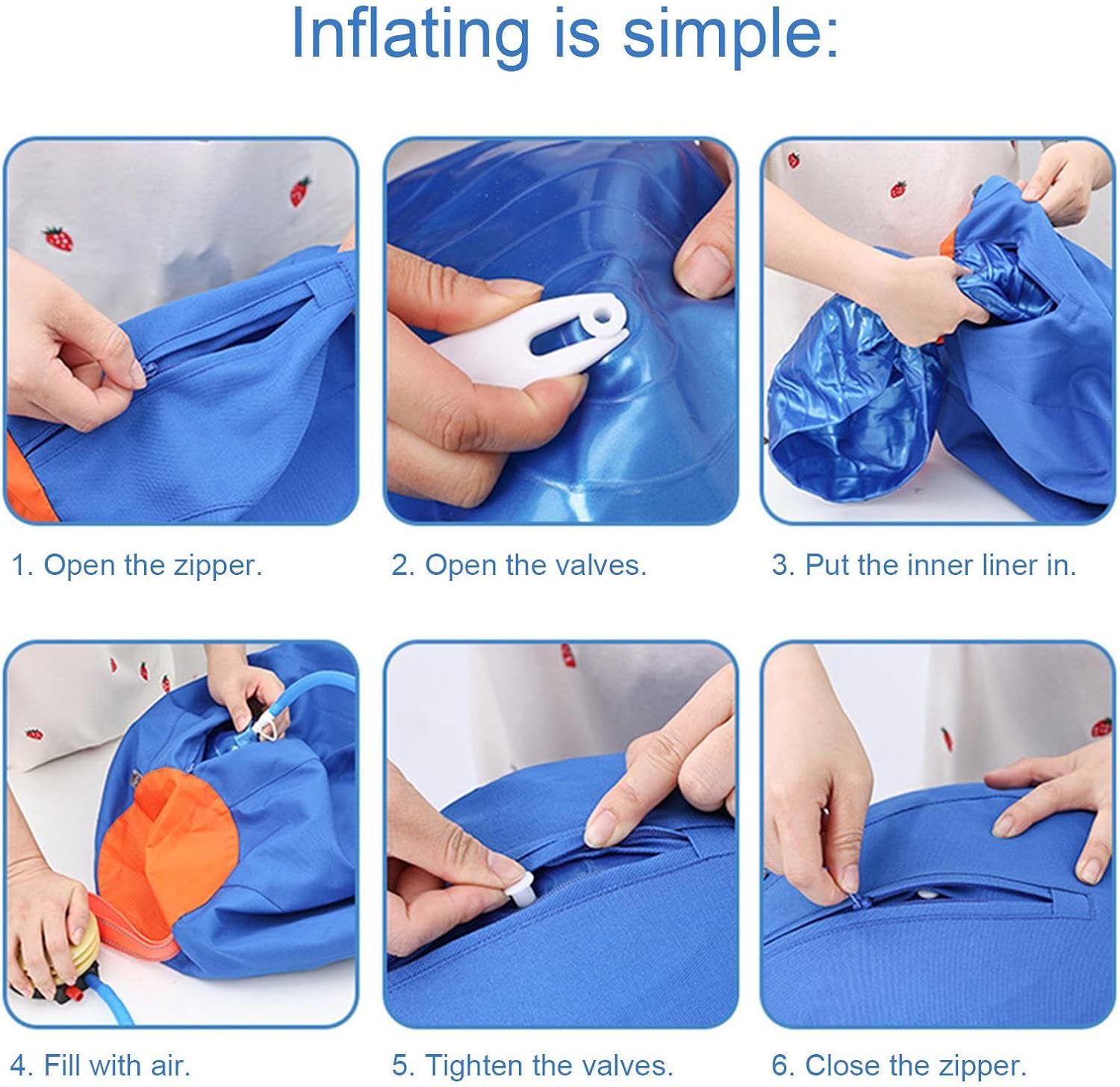 Inflating is simple:

1. Open the zipper.

2. Open the valves.

3. Put the inner liner in.

4. Fill with air.

5. Tighten the valves.

6. Close the zipper.