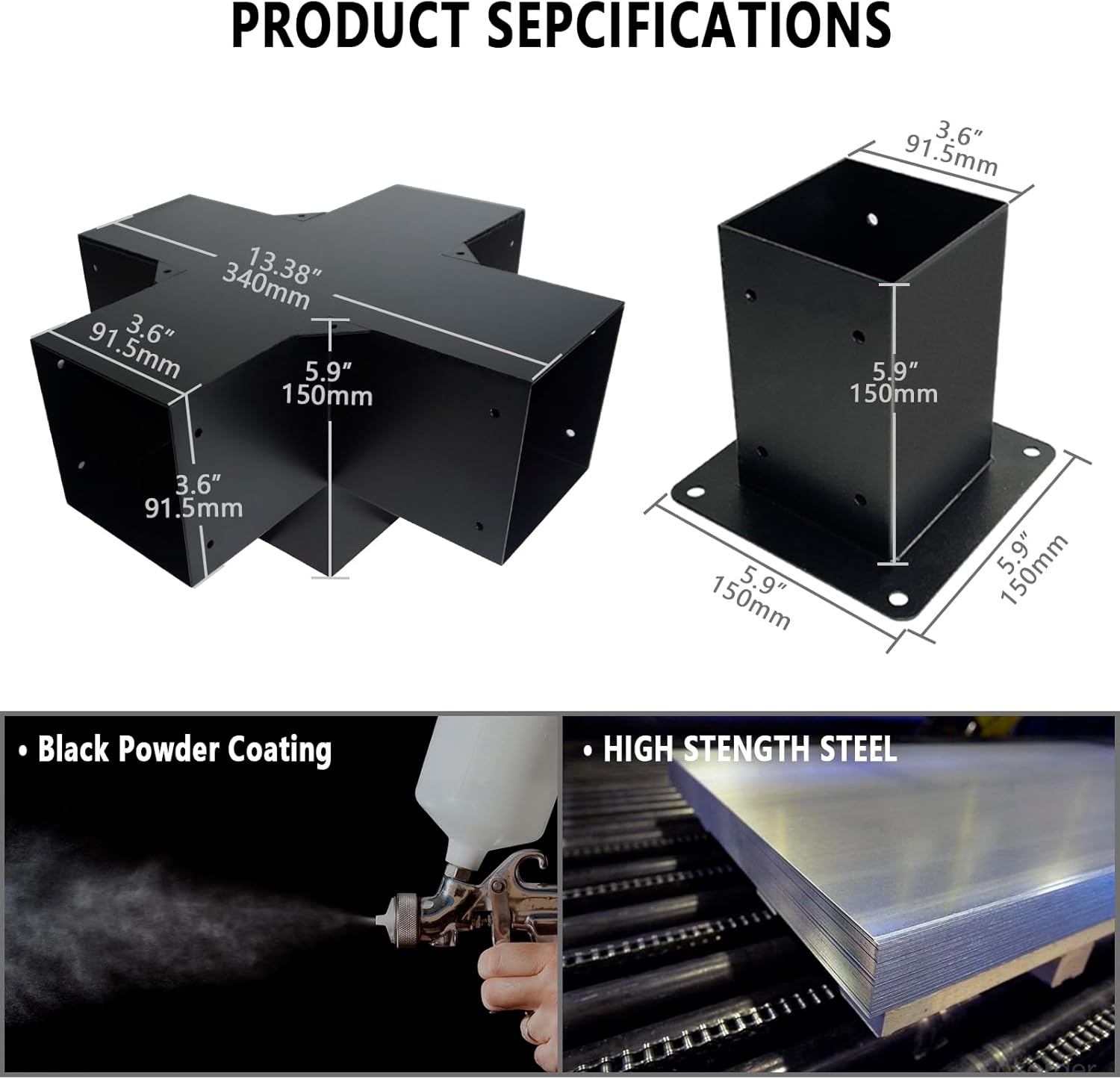 PRODUCT SEPCIFICATIONS

13.38″
340mm

3.6″
91.5mm

5.9″
150mm

3.6″
91.5mm

3.6″
91.5mm

5.9″
150mm

5.9″
150mm

5.9″
150mm

• Black Powder Coating

• HIGH STENGTH STEEL